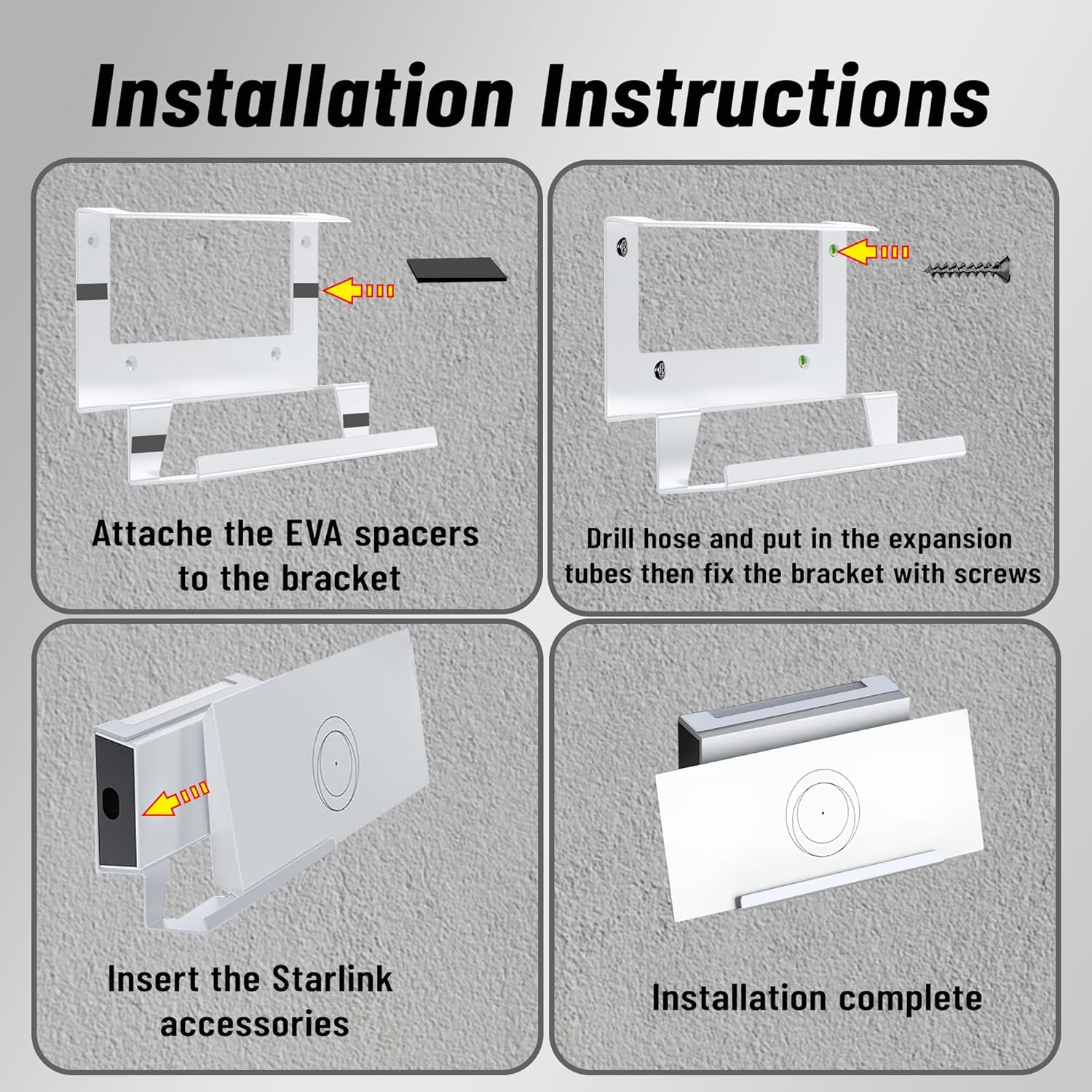 Installation Instructions

Attache the EVA spacers to the bracket

Drill hose and put in the expansion tubes then fix the bracket with screws

Insert the Starlink accessories

Installation complete