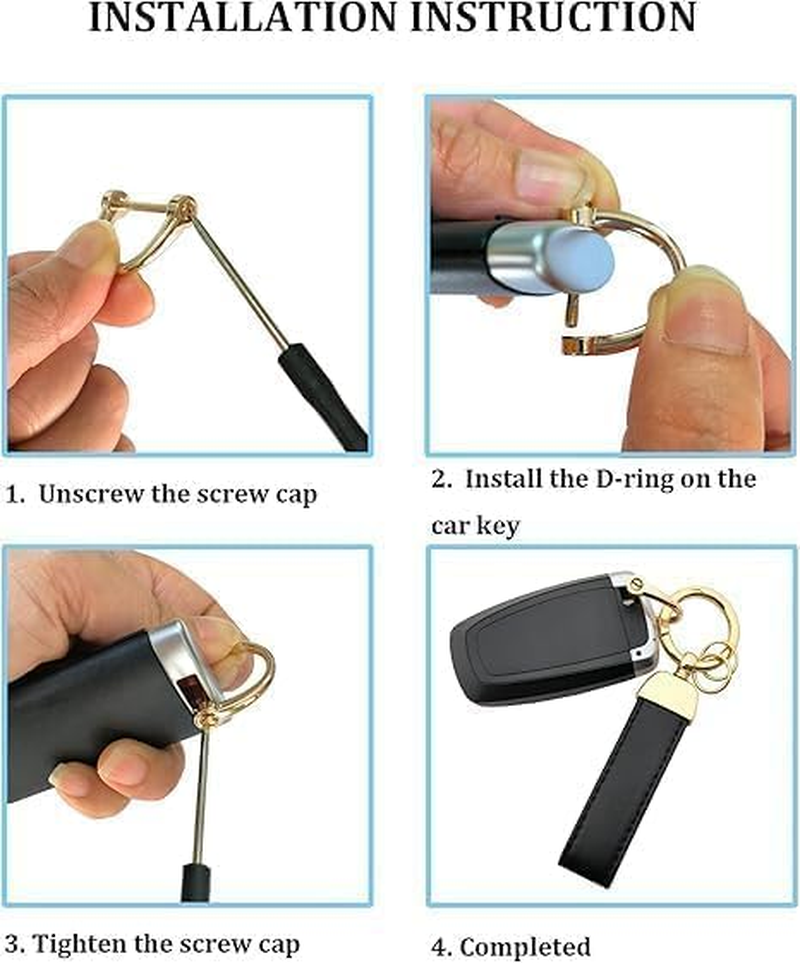 INSTALLATION INSTRUCTION

1. Unscrew the screw cap

2. Install the D-ring on the car key

3. Tighten the screw cap

4. Completed