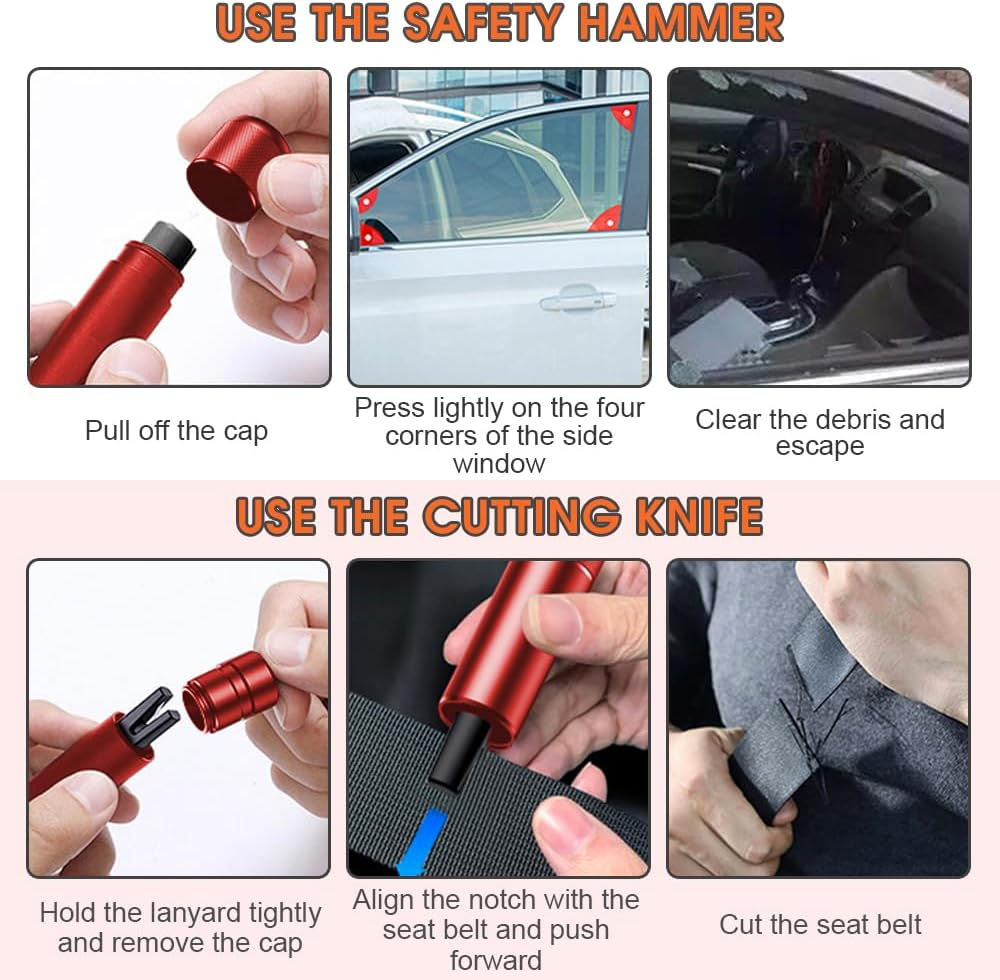 USE THE SAFETY HAMMER

Pull off the cap

Press lightly on the four corners of the side window

Clear the debris and escape

USE THE CUTTING KNIFE

Hold the lanyard tightly and remove the cap

Align the notch with the seat belt and push forward

Cut the seat belt