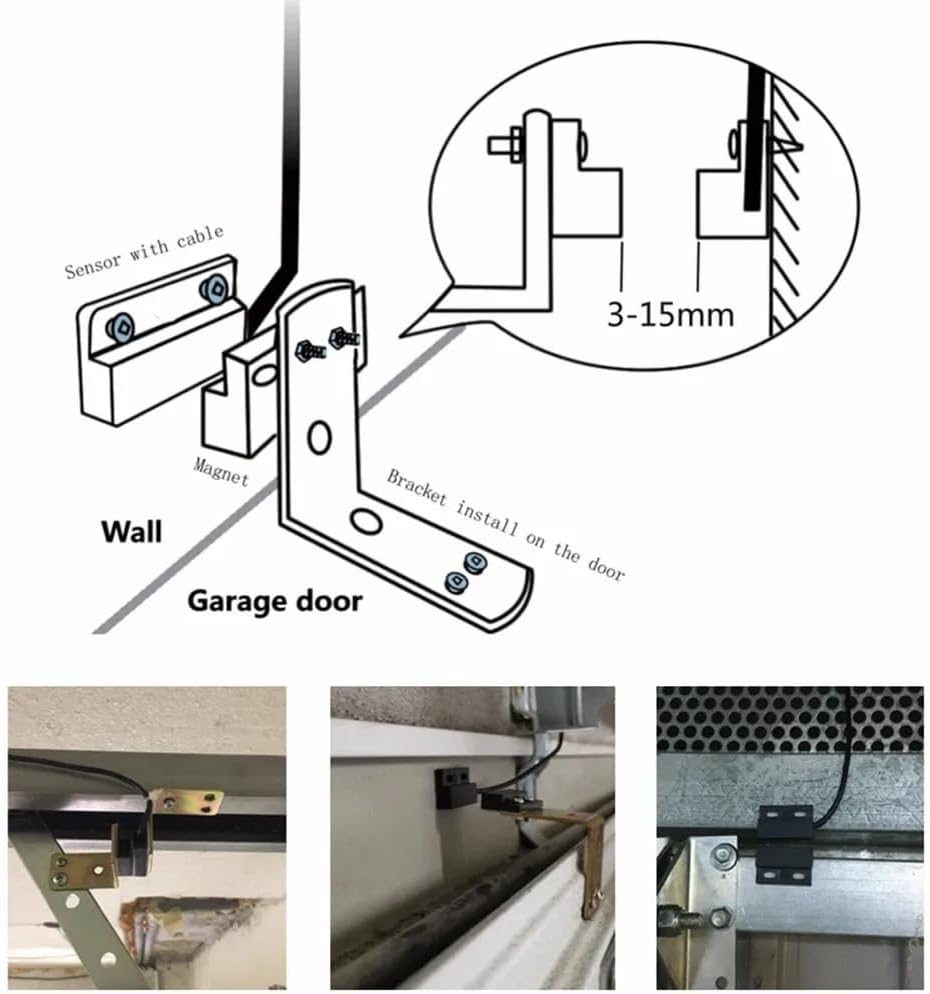 Sensor with cable

3-15mm

Magnet

Bracket install on the door

Wall

Garage door