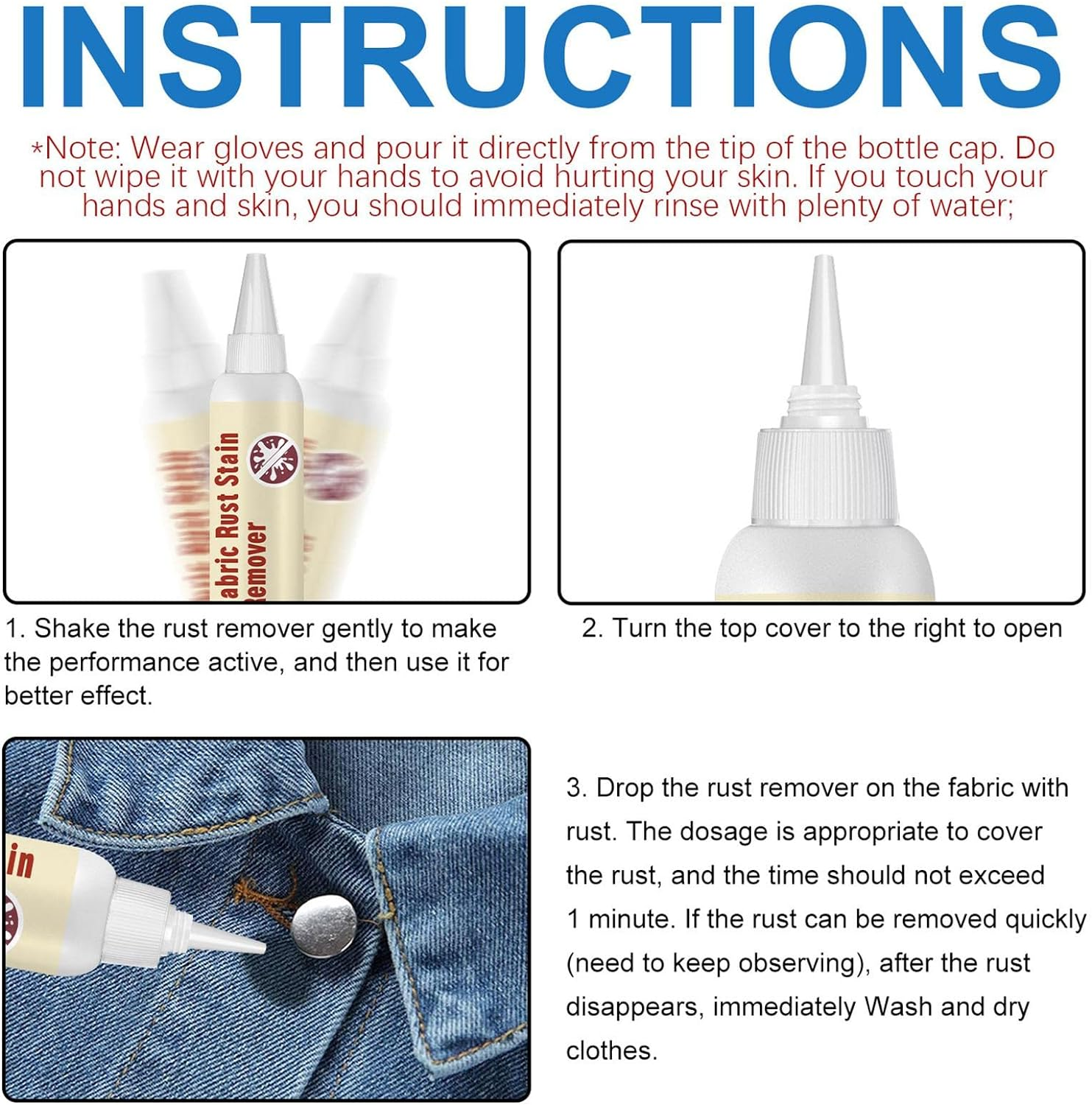 INSTRUCTIONS

*Note: Wear gloves and pour it directly from the tip of the bottle cap. Do not wipe it with your hands to avoid hurting your skin. If you touch your hands and skin, you should immediately rinse with plenty of water;

abric Rust Stain
emover

1. Shake the rust remover gently to make the performance active, and then use it for better effect.

2. Turn the top cover to the right to open

in

3. Drop the rust remover on the fabric with rust. The dosage is appropriate to cover the rust, and the time should not exceed 1 minute. If the rust can be removed quickly (need to keep observing), after the rust disappears, immediately Wash and dry clothes.