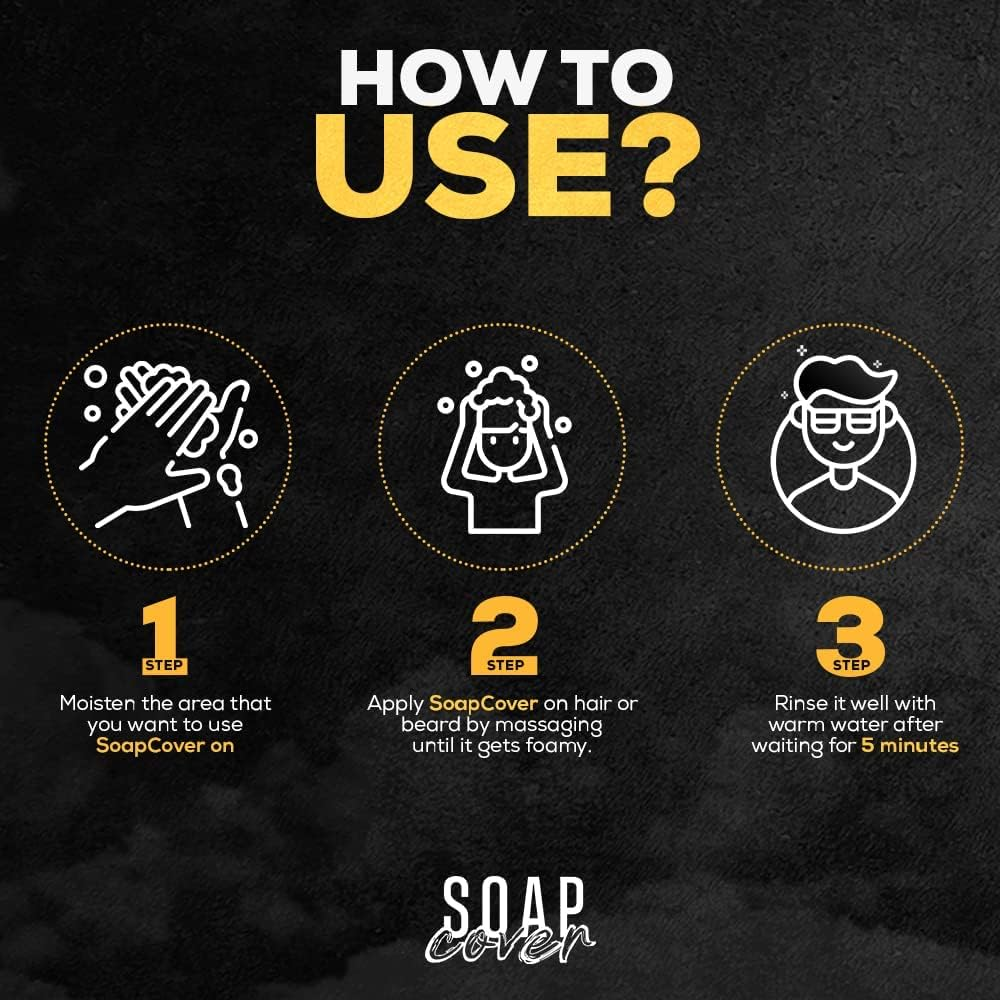 HOW TO
USE?

1
STEP
Moisten the area that you want to use SoapCover on

2
STEP
Apply SoapCover on hair or beard by massaging until it gets foamy.

3
STEP
Rinse it well with warm water after waiting for 5 minutes

SOAP
cover