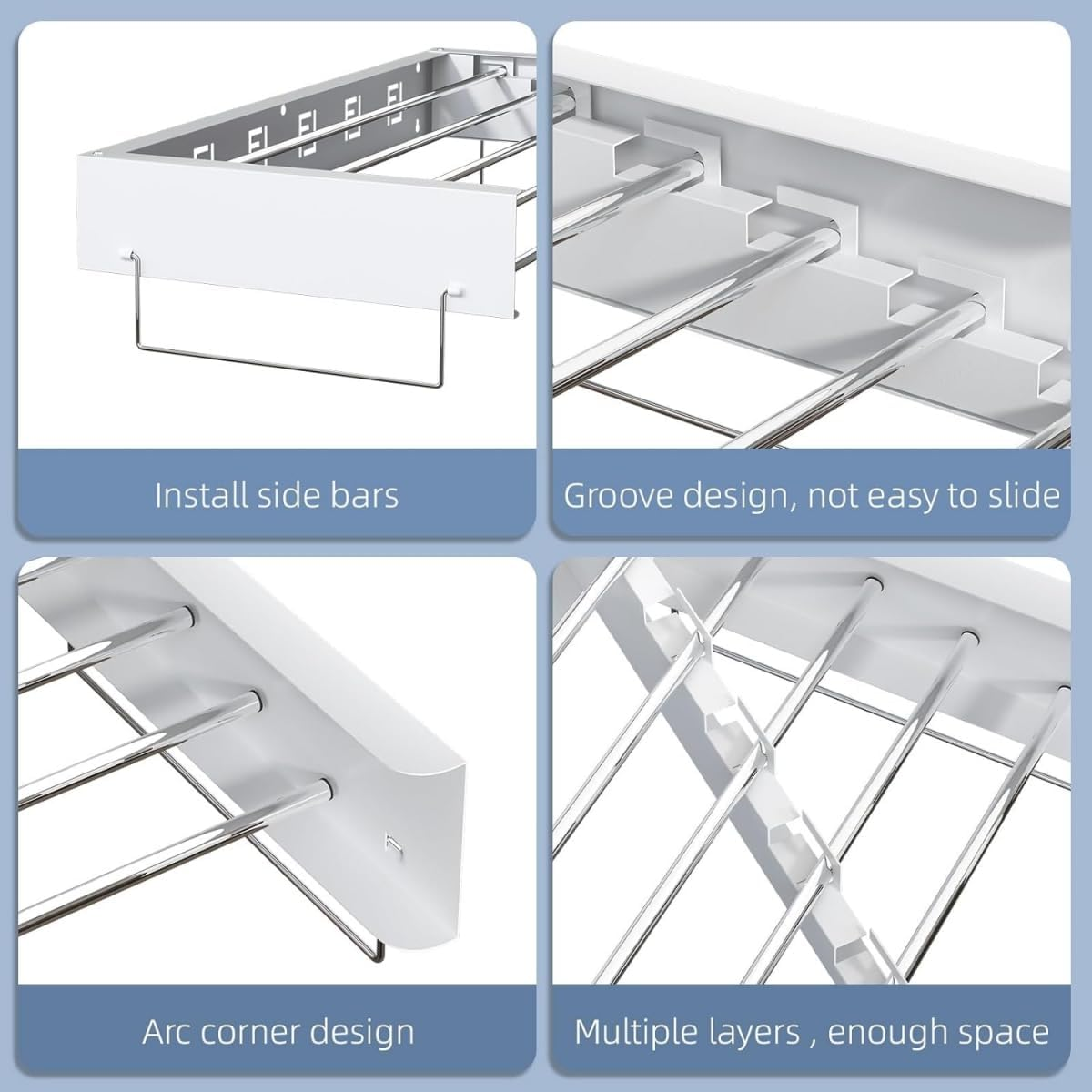 Install side bars

Groove design, not easy to slide

Arc corner design

Multiple layers , enough space