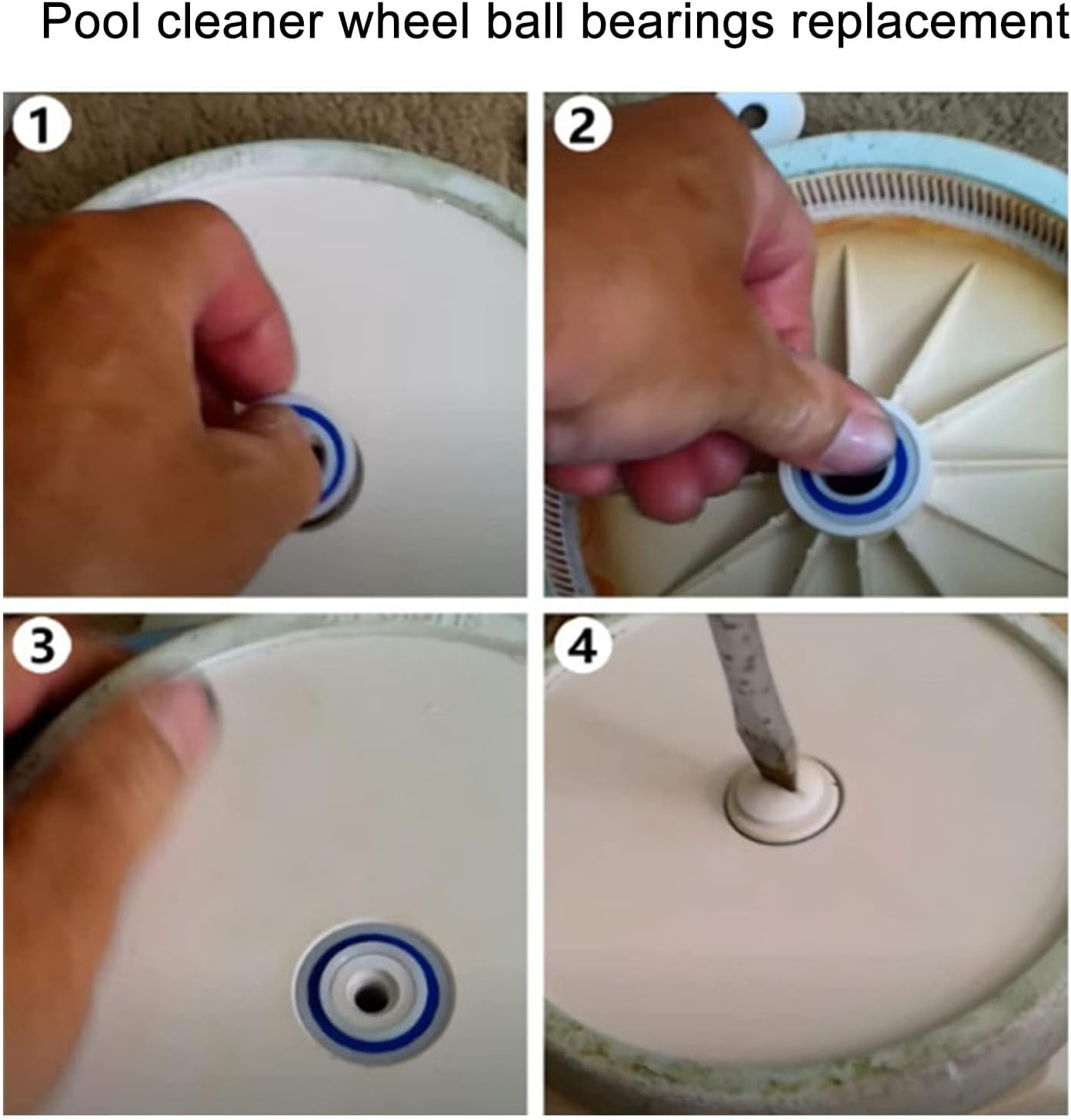 Pool cleaner wheel ball bearings replacement

1

2

3

4