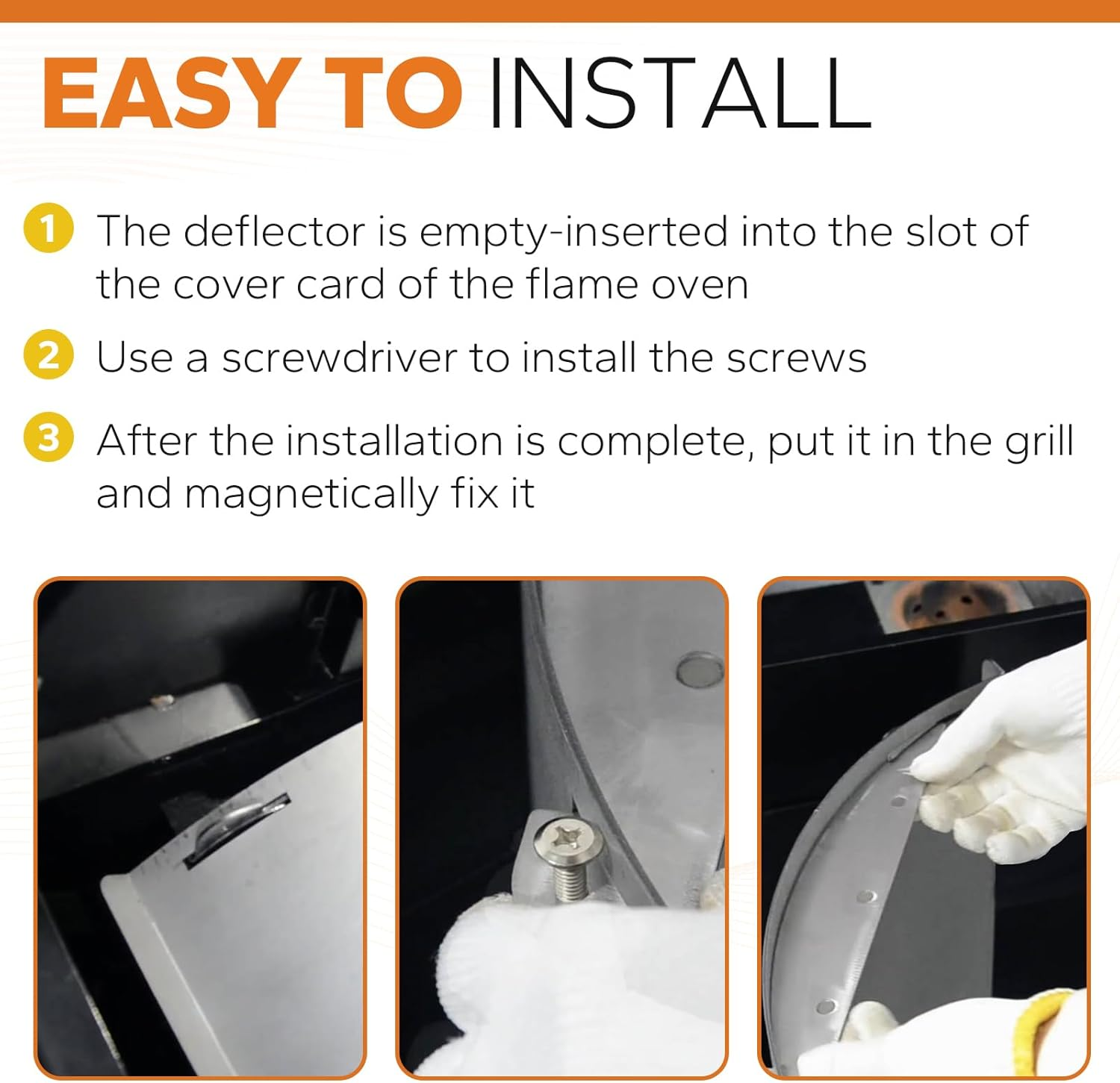 EASY TO INSTALL

1 The deflector is empty-inserted into the slot of the cover card of the flame oven

2 Use a screwdriver to install the screws

3 After the installation is complete, put it in the grill and magnetically fix it