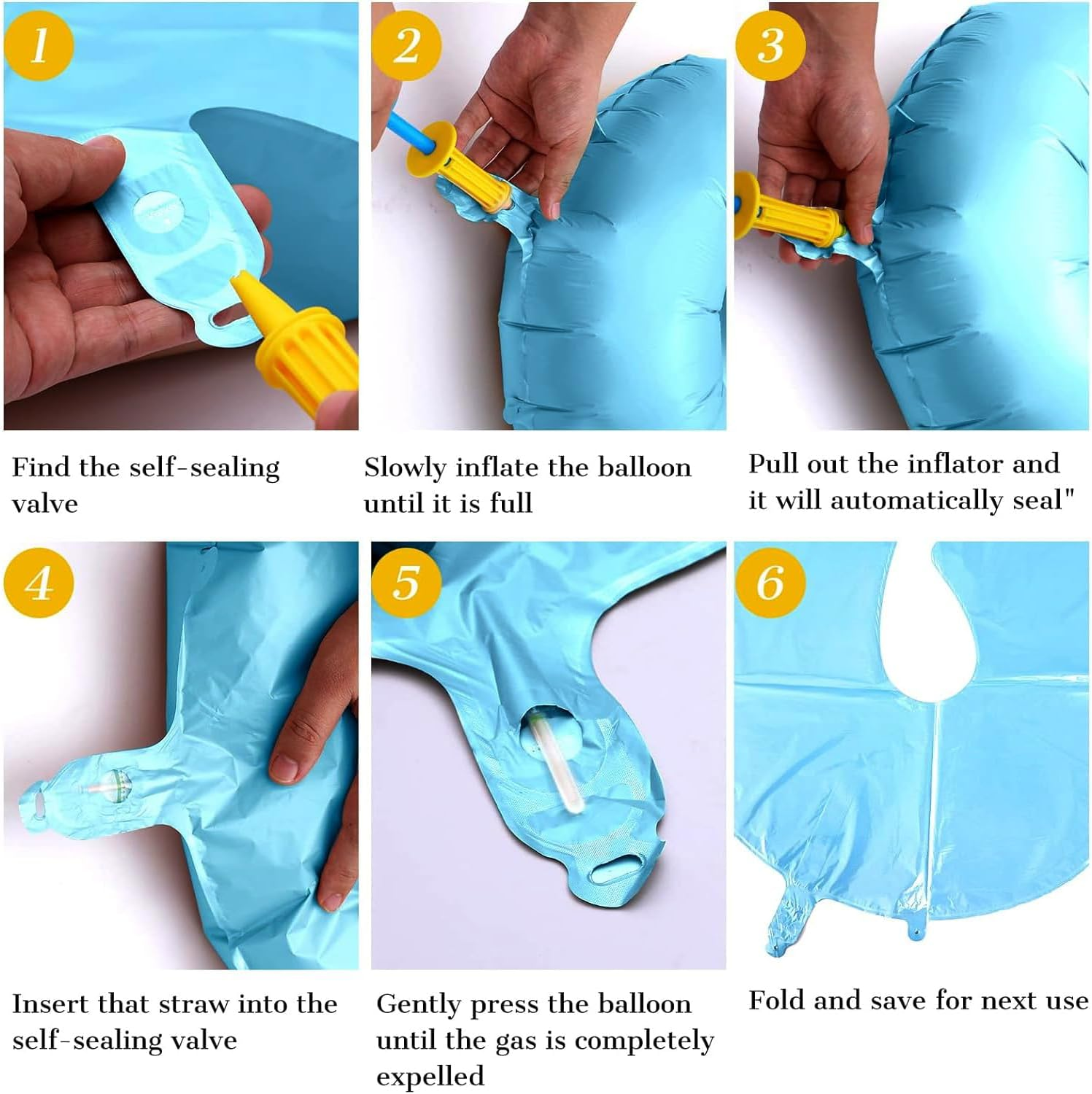 1

Find the self-sealing valve

2

Slowly inflate the balloon until it is full

3

Pull out the inflator and it will automatically seal"

4

Insert that straw into the self-sealing valve

5

Gently press the balloon until the gas is completely expelled

6

Fold and save for next use