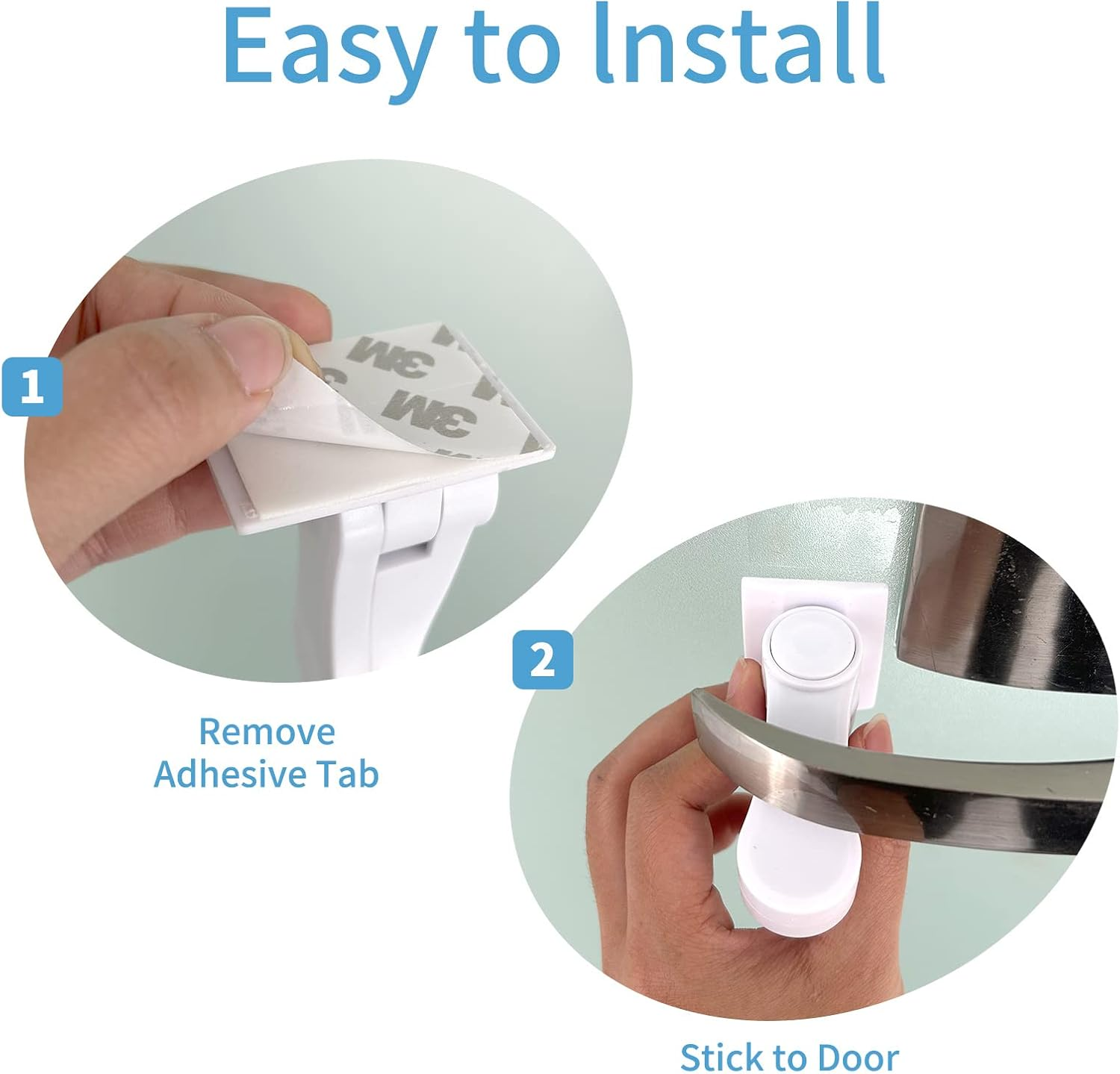 Easy to Install

1

3M 3M

Remove Adhesive Tab

2

Stick to Door