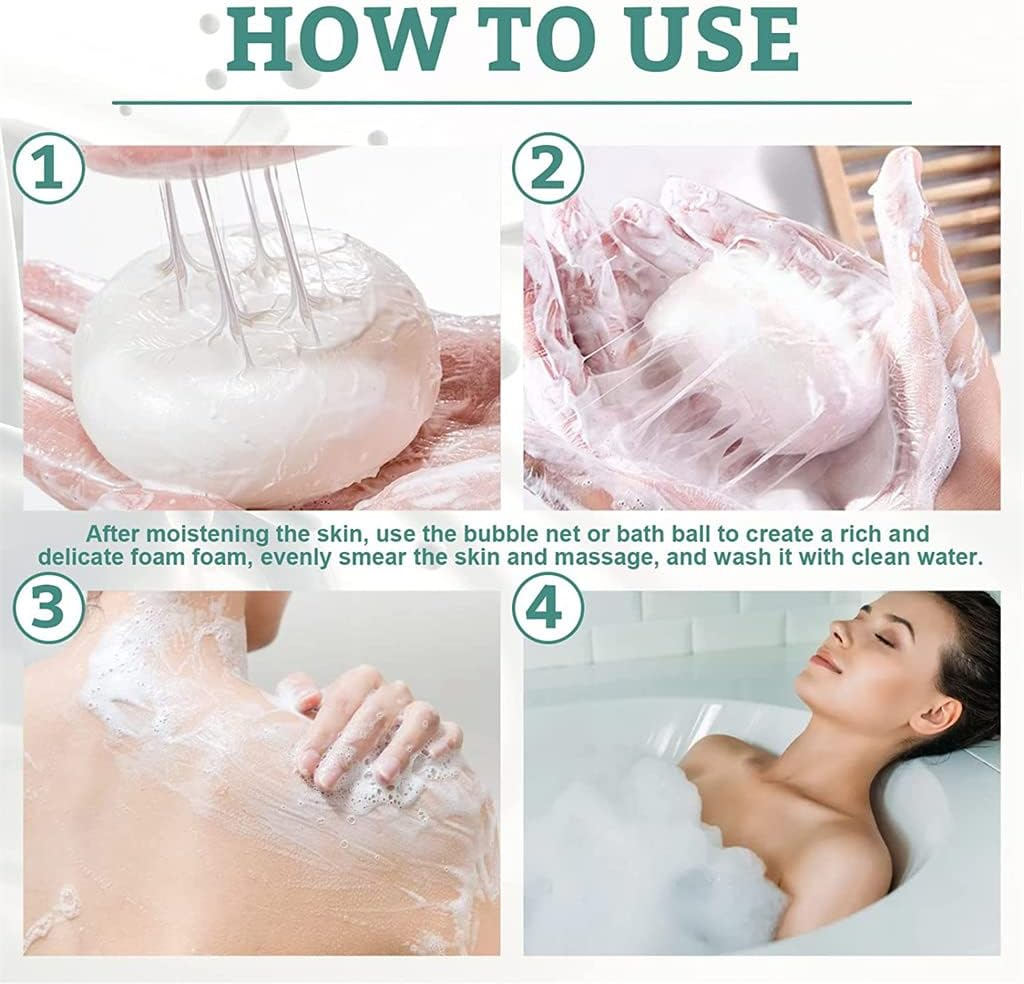 HOW TO USE

1

2

After moistening the skin, use the bubble net or bath ball to create a rich and delicate foam foam, evenly smear the skin and massage, and wash it with clean water.

3

4