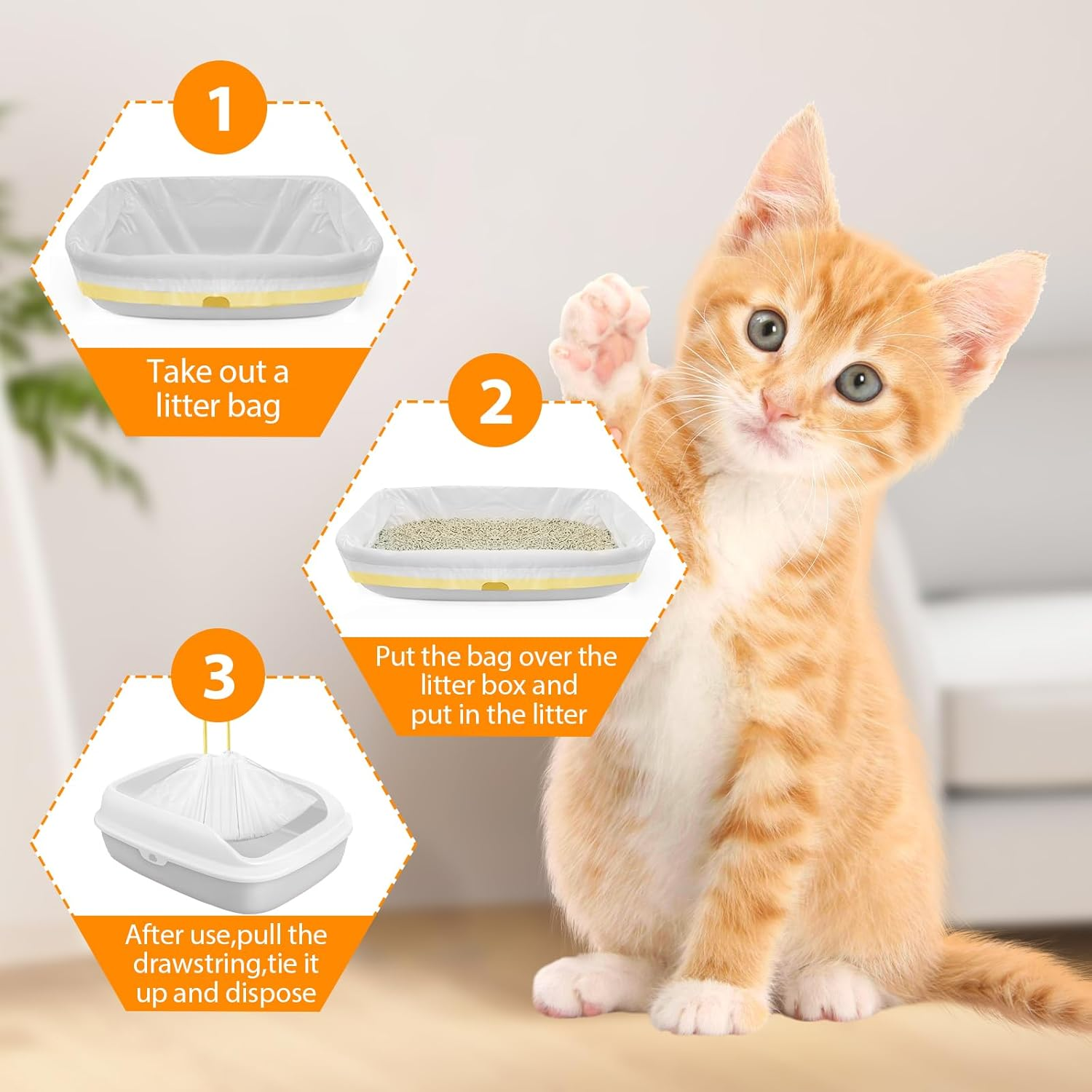 1

Take out a litter bag

2

Put the bag over the litter box and put in the litter

3

After use,pull the drawstring,tie it up and dispose