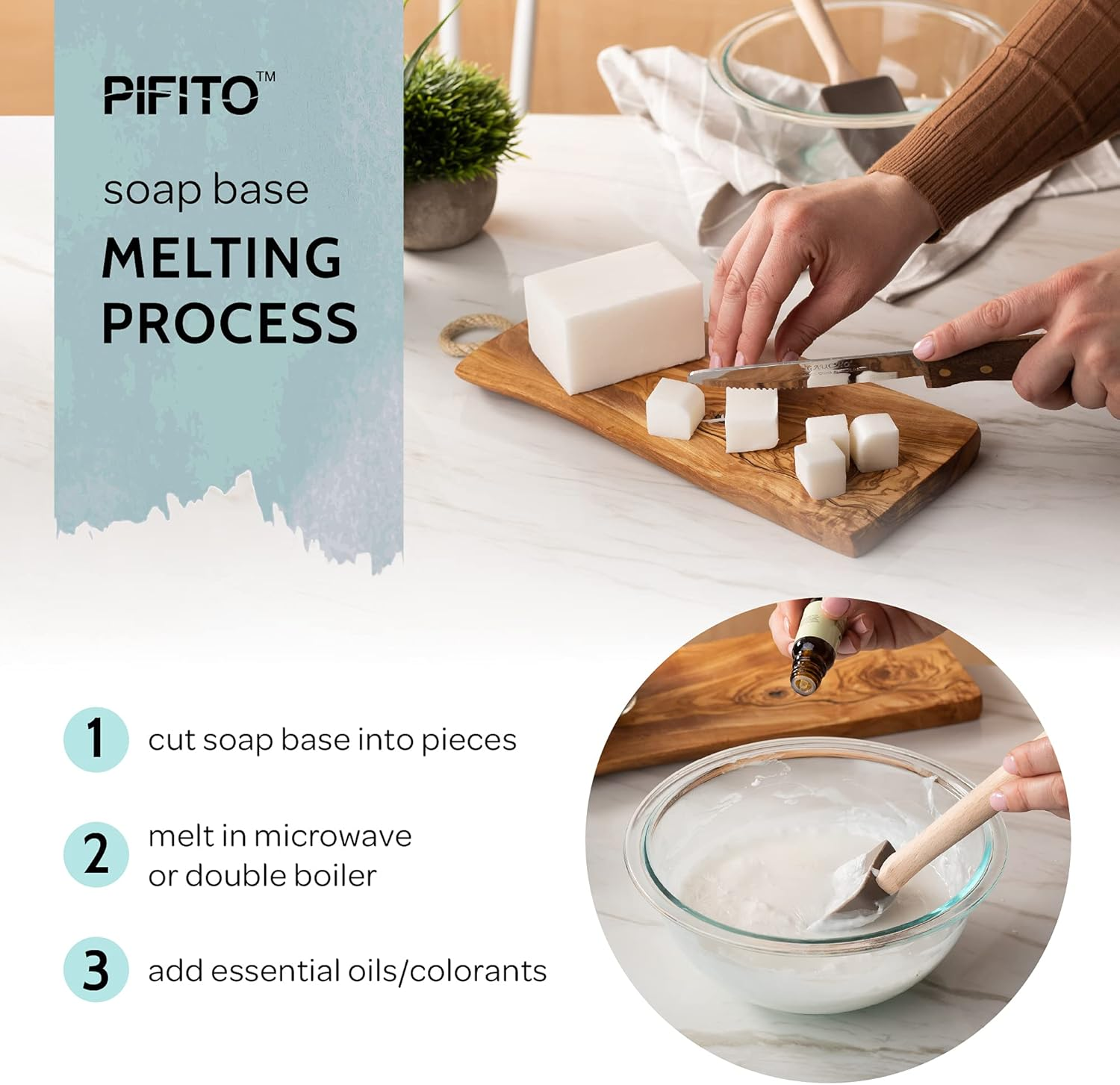 PIFITO™

soap base
MELTING PROCESS

1 cut soap base into pieces

2 melt in microwave or double boiler

3 add essential oils/colorants