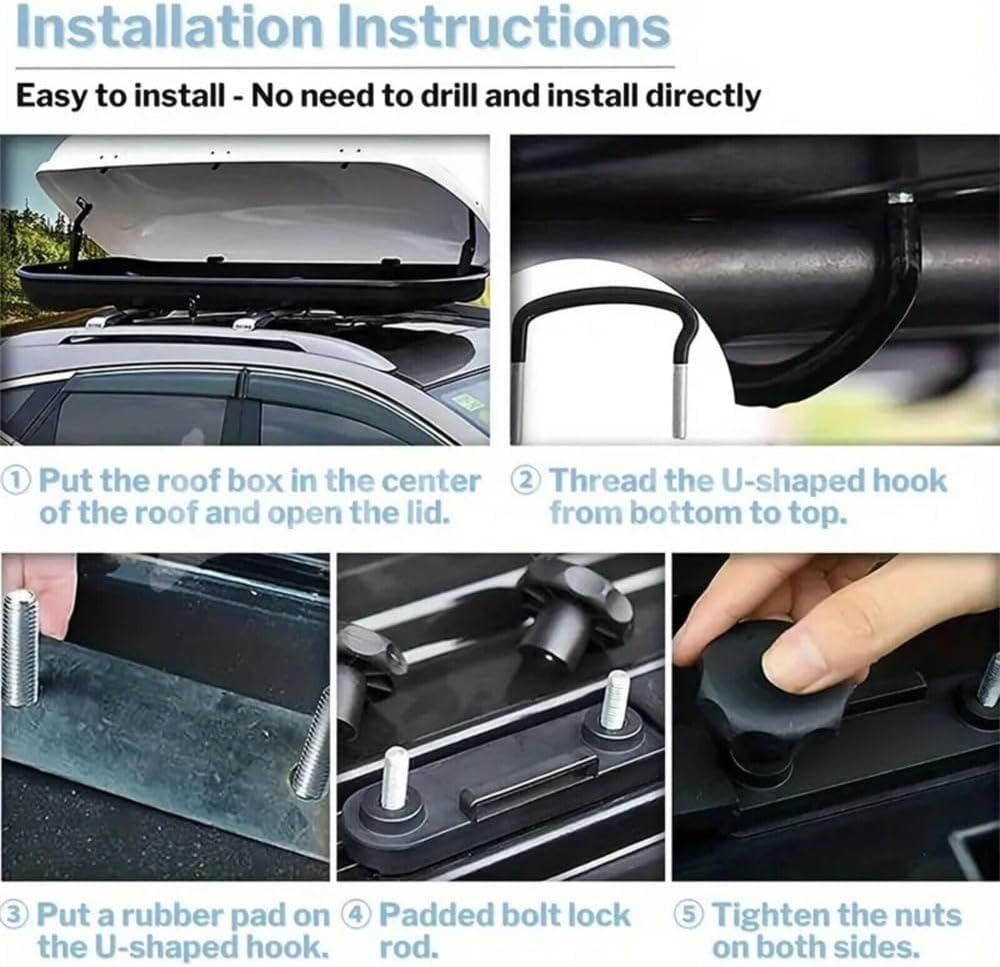 Installation Instructions

Easy to install - No need to drill and install directly

① Put the roof box in the center of the roof and open the lid.

② Thread the U-shaped hook from bottom to top.

③ Put a rubber pad on the U-shaped hook.

④ Padded bolt lock rod.

⑤ Tighten the nuts on both sides.