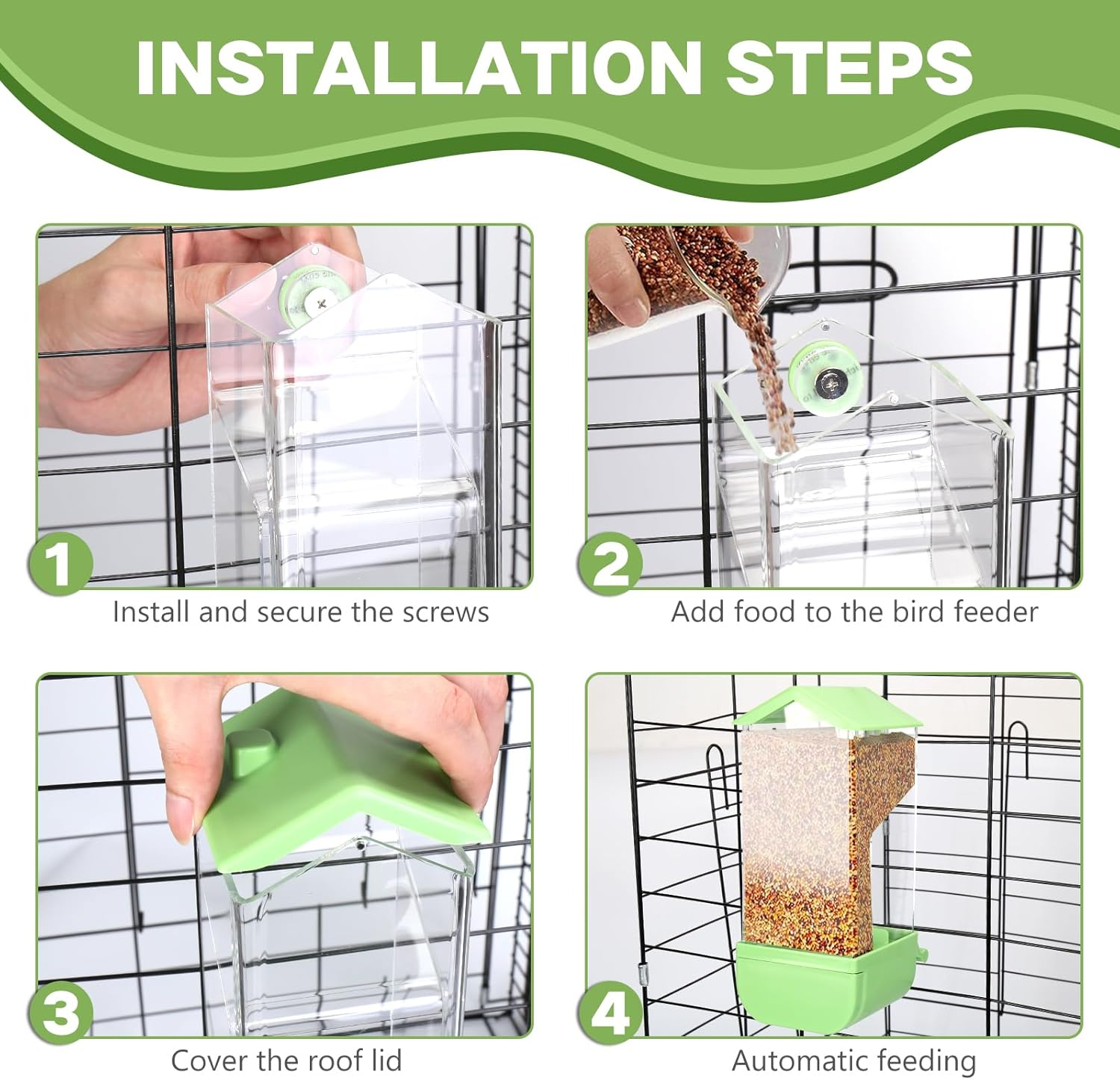 INSTALLATION STEPS

1
Install and secure the screws

2
Add food to the bird feeder

3
Cover the roof lid

4
Automatic feeding