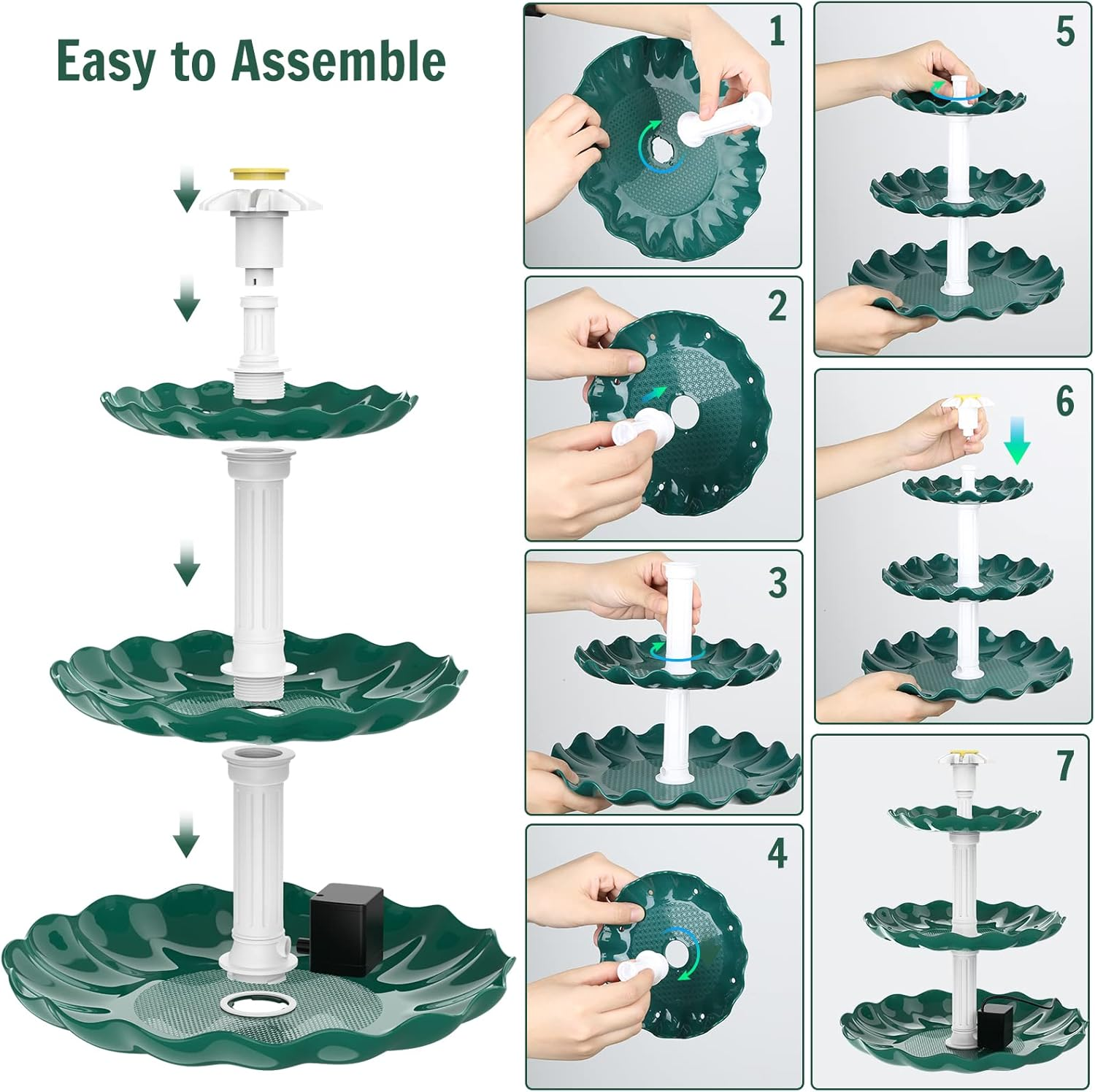 Easy to Assemble

1

2

3

4

5

6

7