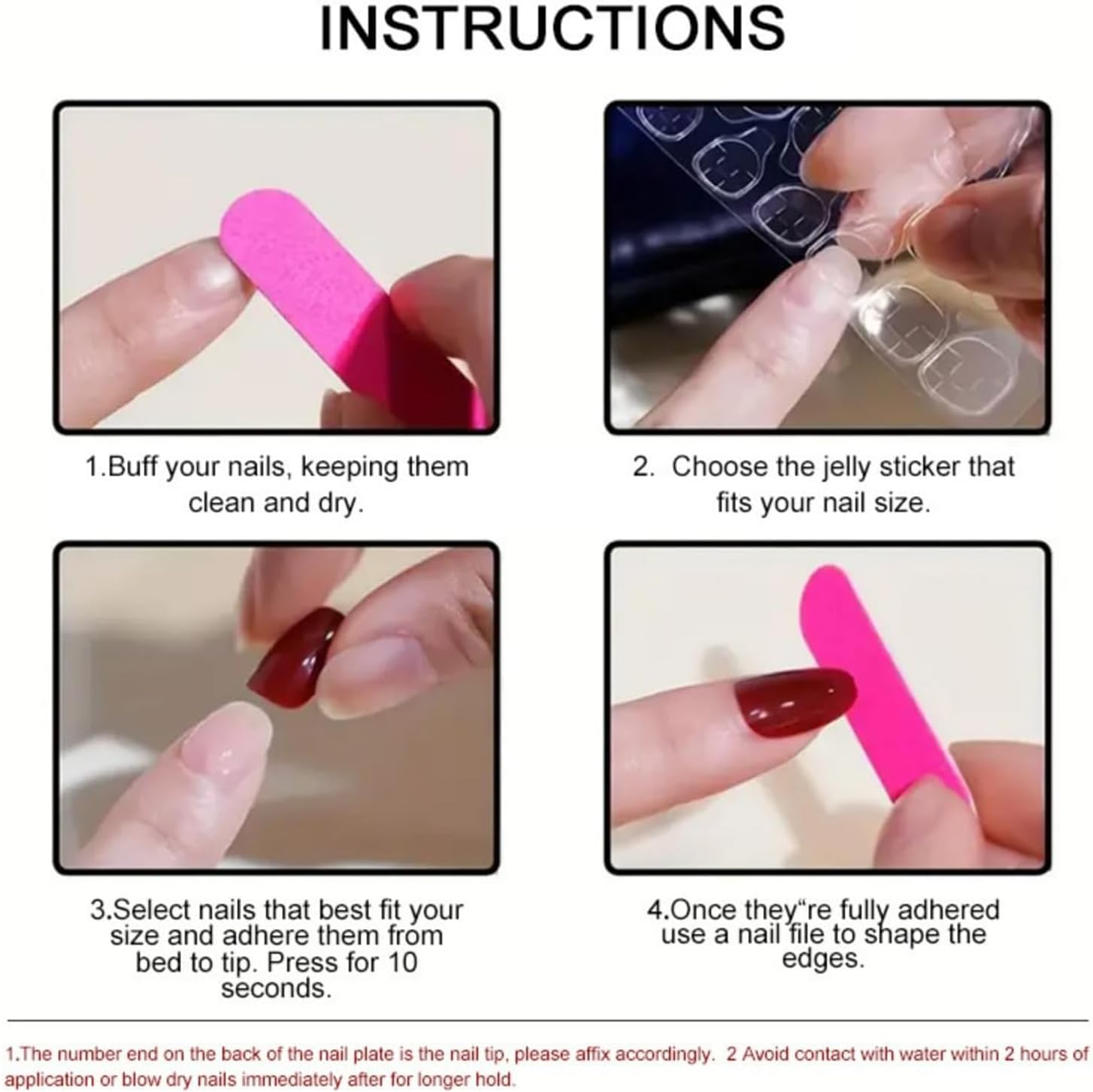 INSTRUCTIONS

1.Buff your nails, keeping them clean and dry.

2. Choose the jelly sticker that fits your nail size.

3.Select nails that best fit your size and adhere them from bed to tip. Press for 10 seconds.

4.Once they"re fully adhered use a nail file to shape the edges.

1.The number end on the back of the nail plate is the nail tip, please affix accordingly. 2 Avoid contact with water within 2 hours of application or blow dry nails immediately after for longer hold.