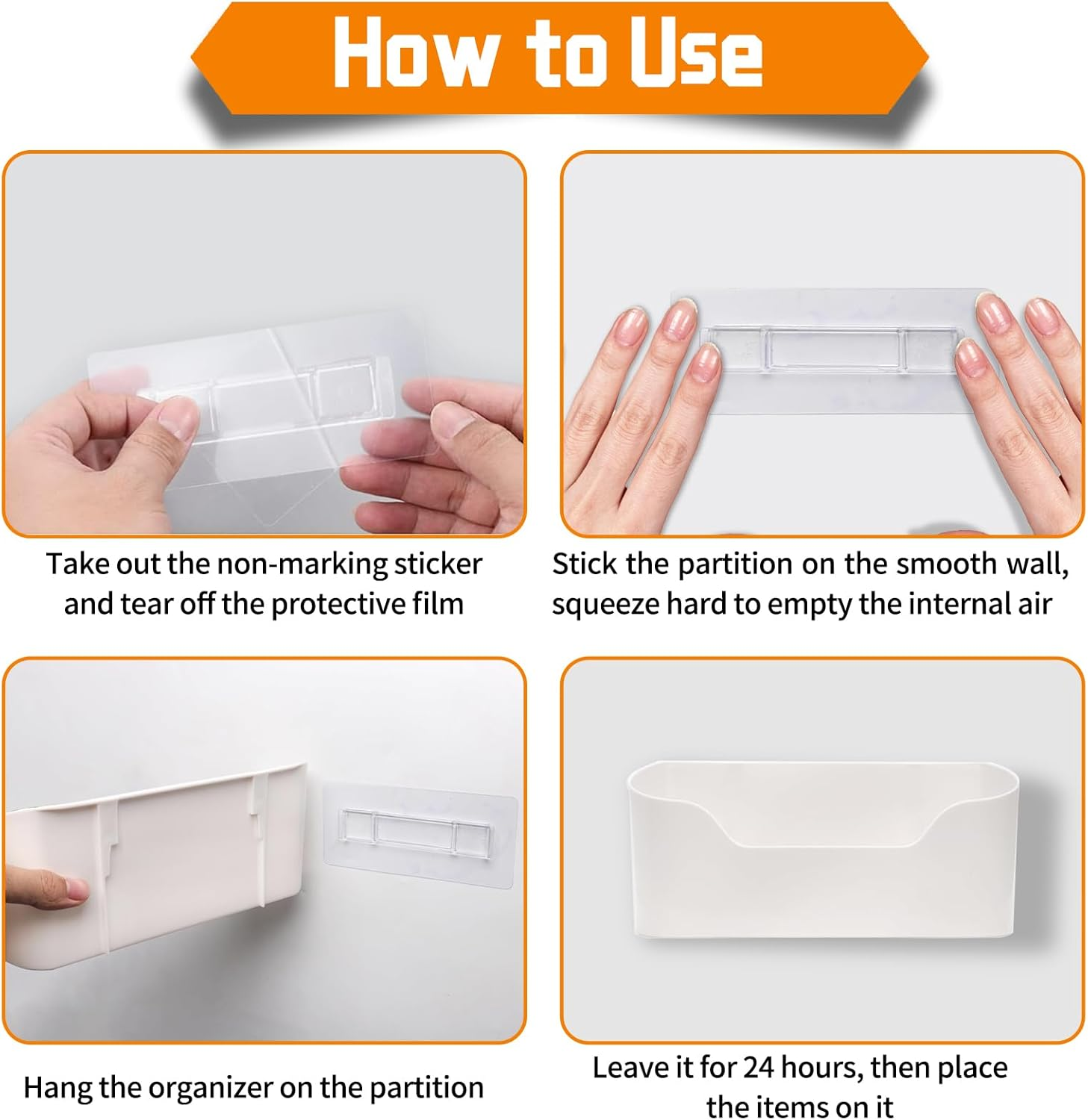 How to Use

Take out the non-marking sticker and tear off the protective film

Stick the partition on the smooth wall, squeeze hard to empty the internal air

Hang the organizer on the partition

Leave it for 24 hours, then place the items on it