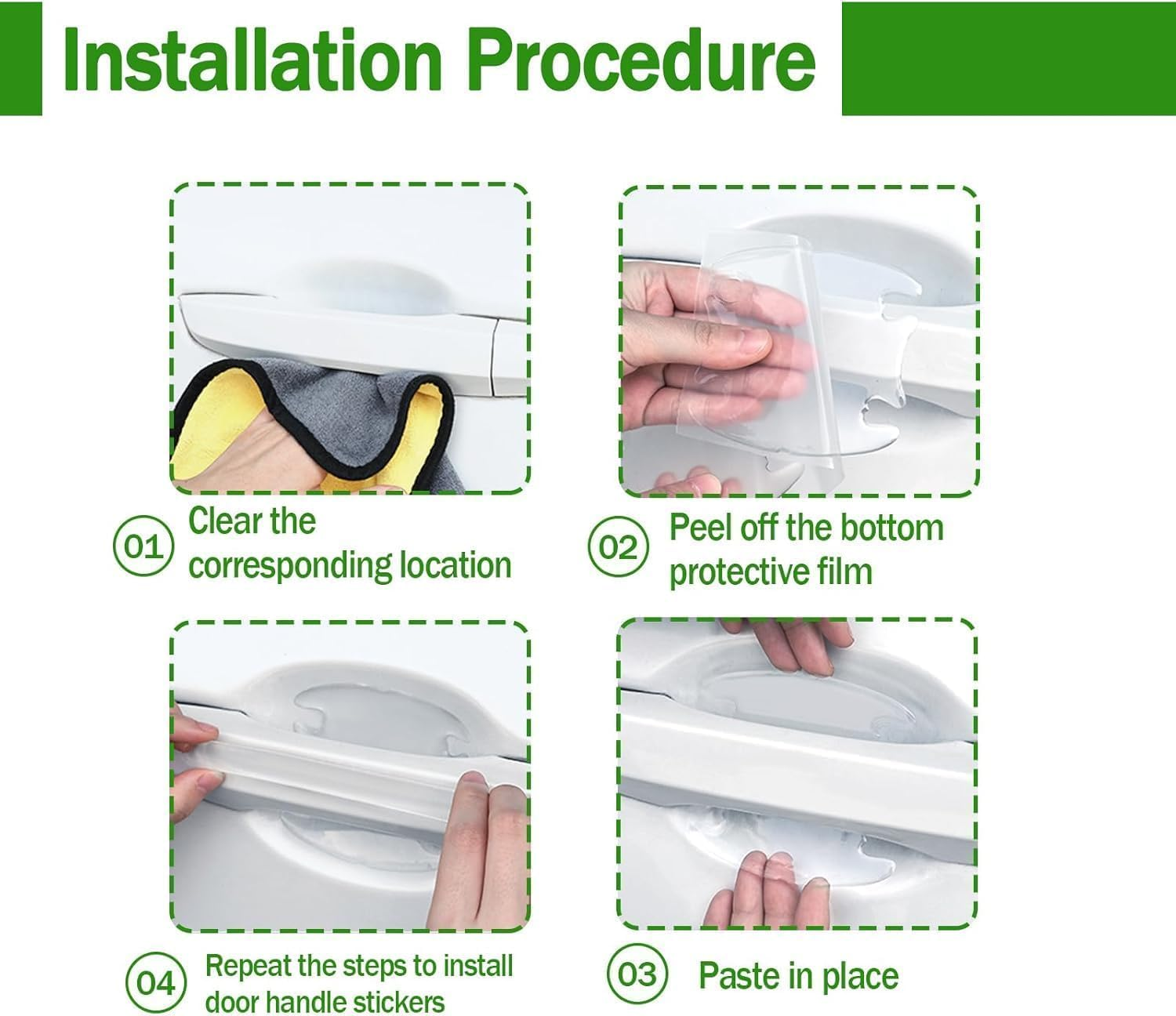 Installation Procedure

01 Clear the corresponding location

02 Peel off the bottom protective film

04 Repeat the steps to install door handle stickers

03 Paste in place