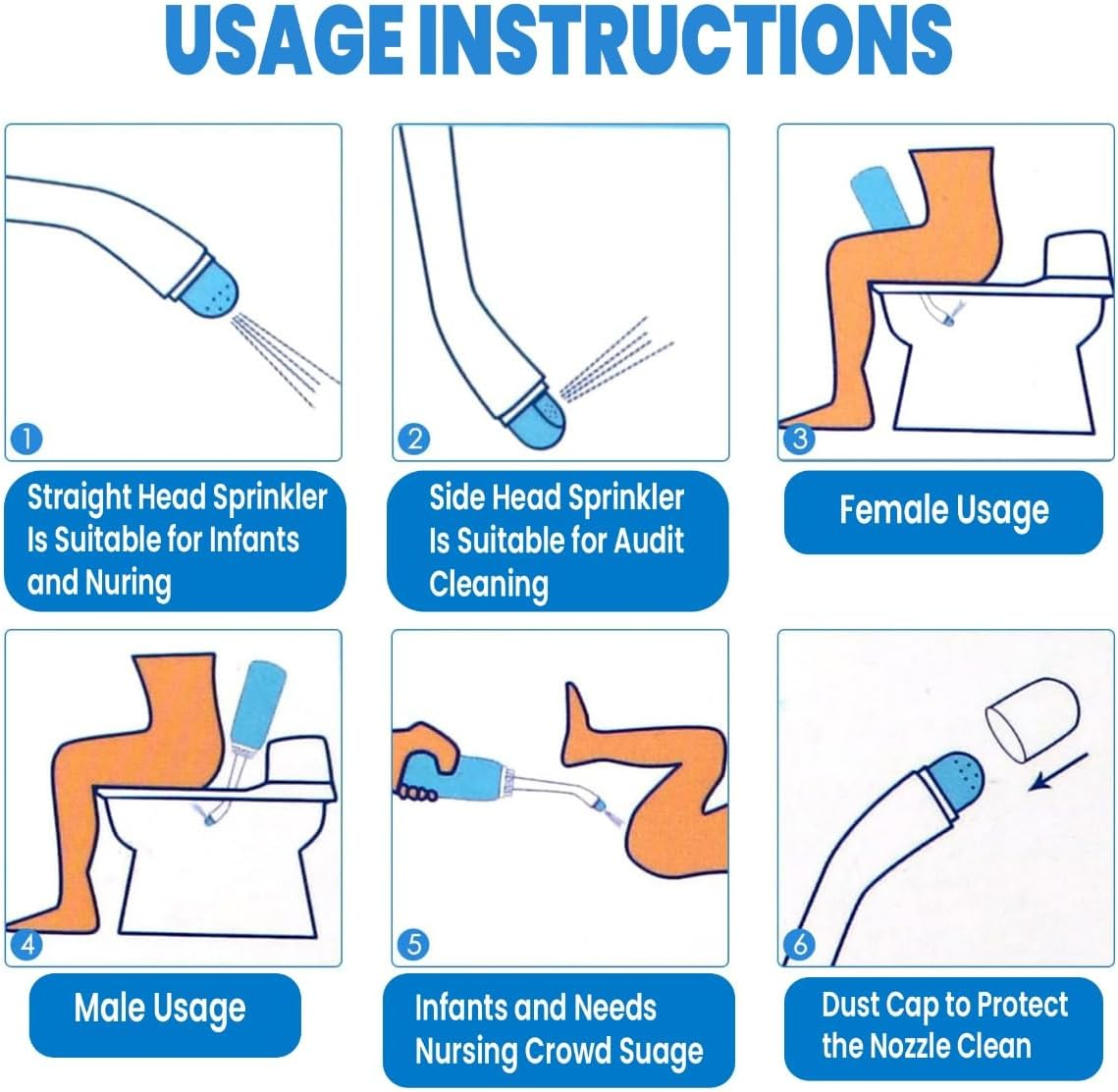 USAGE INSTRUCTIONS

1

Straight Head Sprinkler Is Suitable for Infants and Nuring

2

Side Head Sprinkler Is Suitable for Audit Cleaning

3

Female Usage

4

Male Usage

5

Infants and Needs Nursing Crowd Suage

6

Dust Cap to Protect the Nozzle Clean