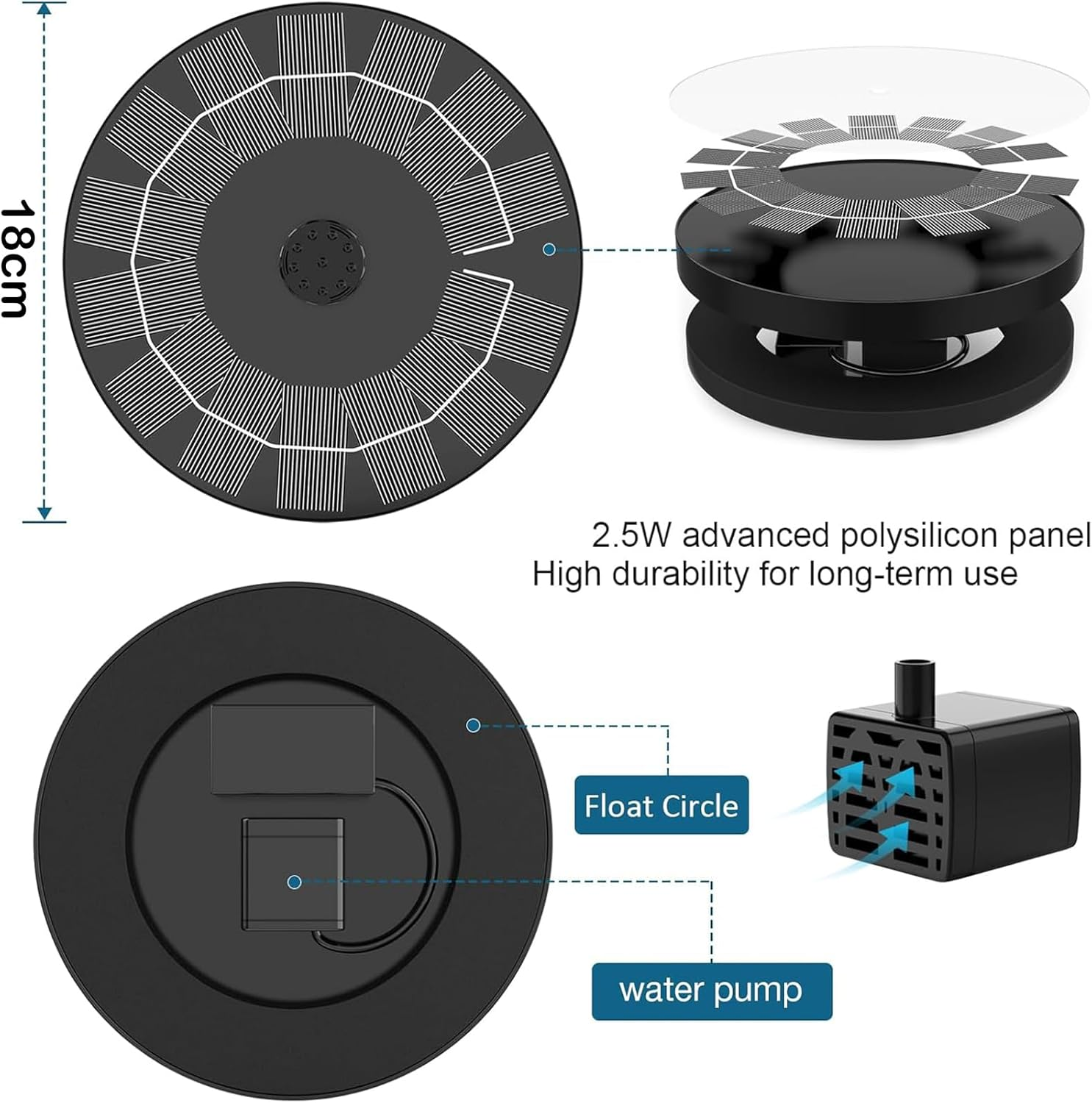 18cm

2.5W advanced polysilicon panel
High durability for long-term use

Float Circle

water pump