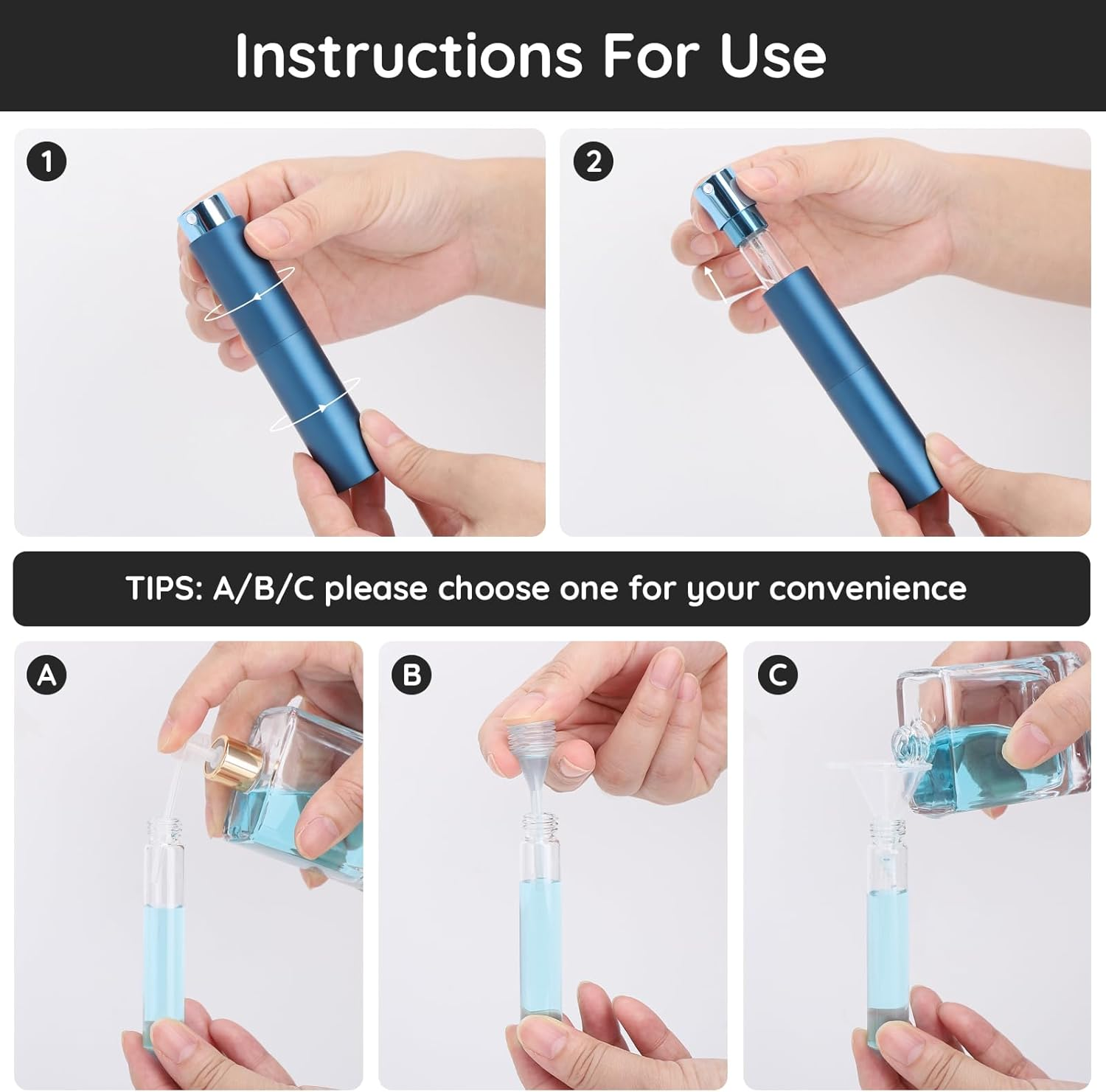 Instructions For Use

1

2

TIPS: A/B/C please choose one for your convenience

A

B

C