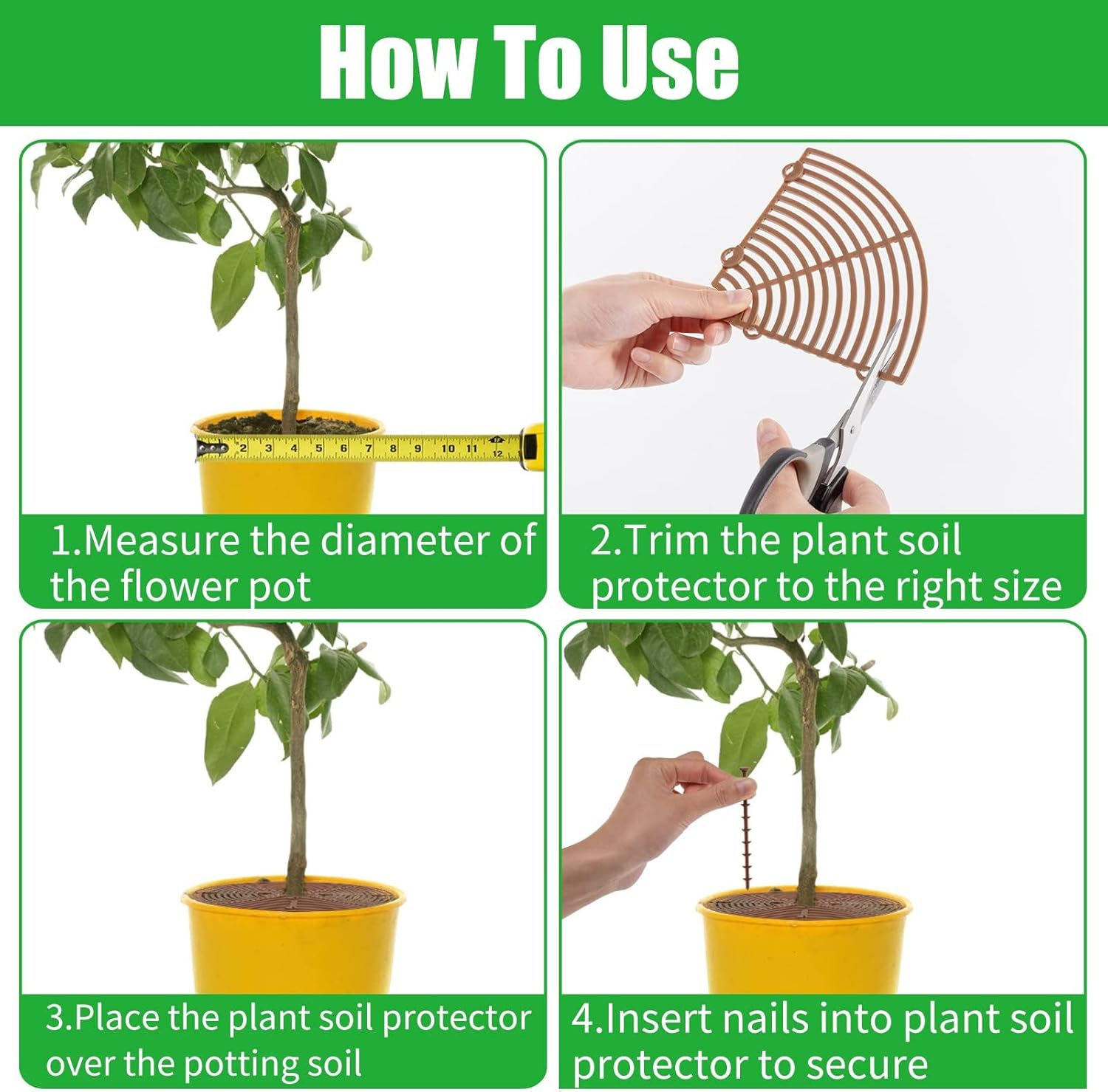 How To Use

2 3 4 5 6 7 8 9 10 11 12

1.Measure the diameter of the flower pot

2.Trim the plant soil protector to the right size

3.Place the plant soil protector over the potting soil

4.Insert nails into plant soil protector to secure