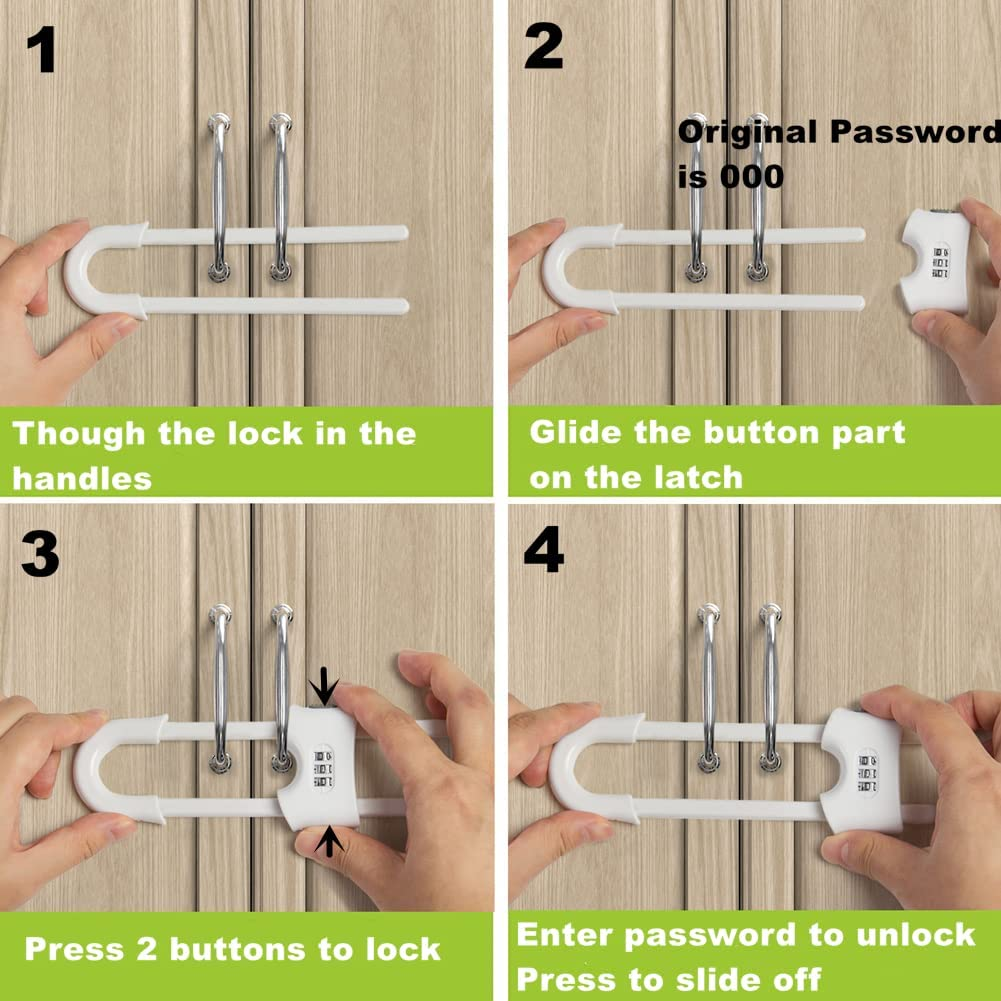 1

Though the lock in the handles

2

Original Password is 000

Glide the button part on the latch

3

Press 2 buttons to lock

4

Enter password to unlock
Press to slide off