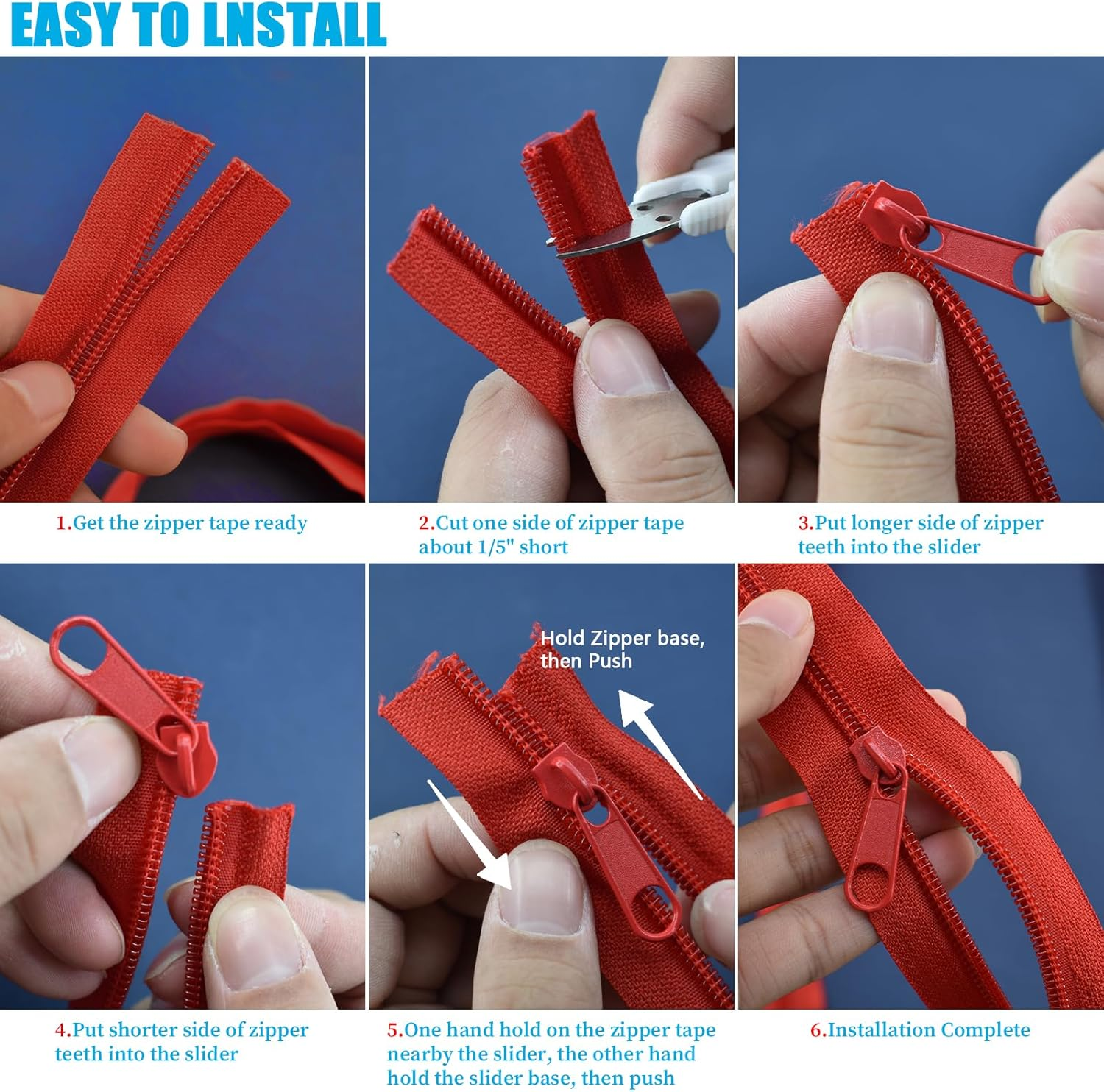 EASY TO LNSTALL

1.Get the zipper tape ready

2.Cut one side of zipper tape about 1/5" short

3.Put longer side of zipper teeth into the slider

Hold Zipper base, then Push

4.Put shorter side of zipper teeth into the slider

5.One hand hold on the zipper tape nearby the slider, the other hand hold the slider base, then push

6.Installation Complete