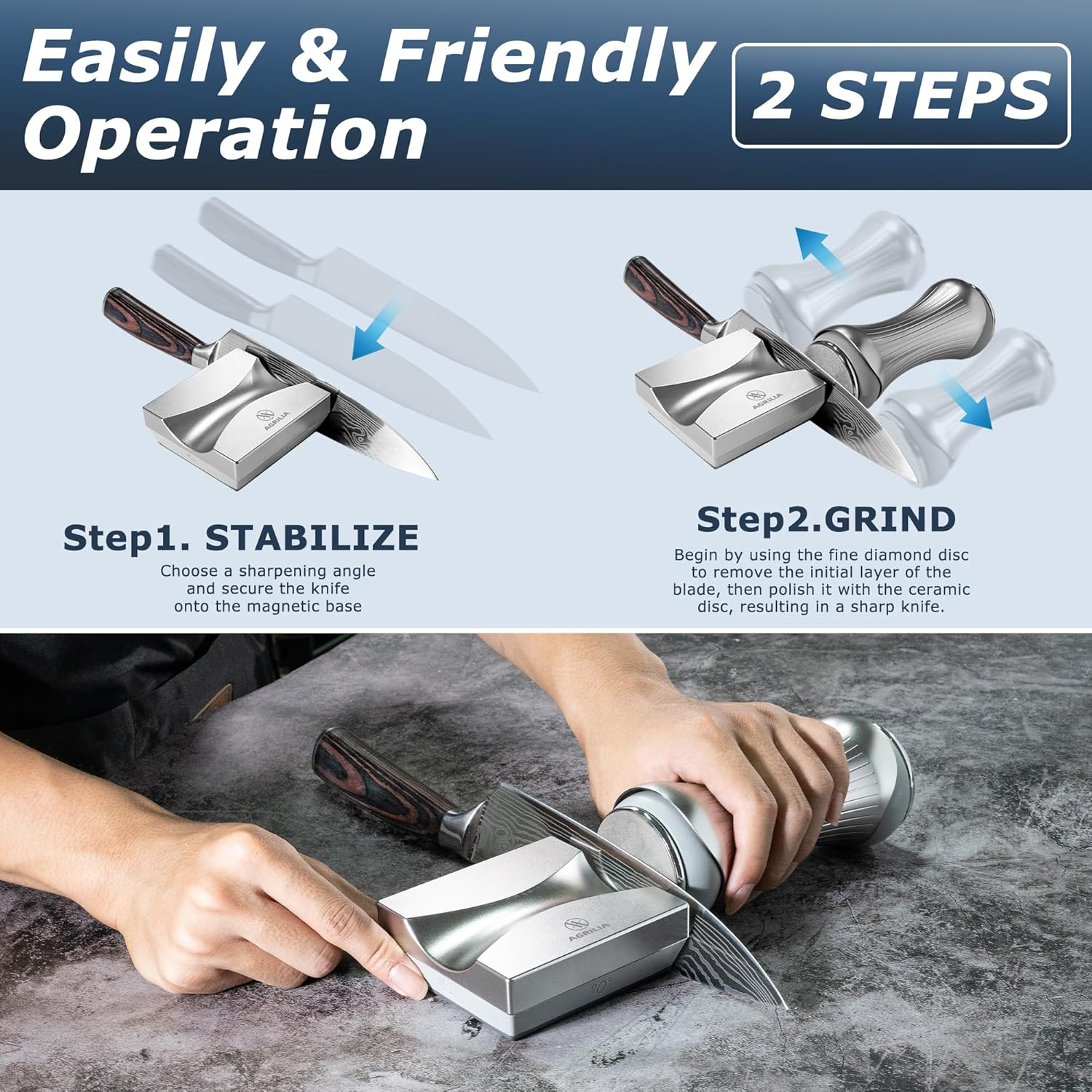 Easily & Friendly Operation

2 STEPS

AGRILIA

Step1. STABILIZE

Choose a sharpening angle and secure the knife onto the magnetic base

AGRILIA

Step2.GRIND

Begin by using the fine diamond disc to remove the initial layer of the blade, then polish it with the ceramic disc, resulting in a sharp knife.

AGRILIA

20°