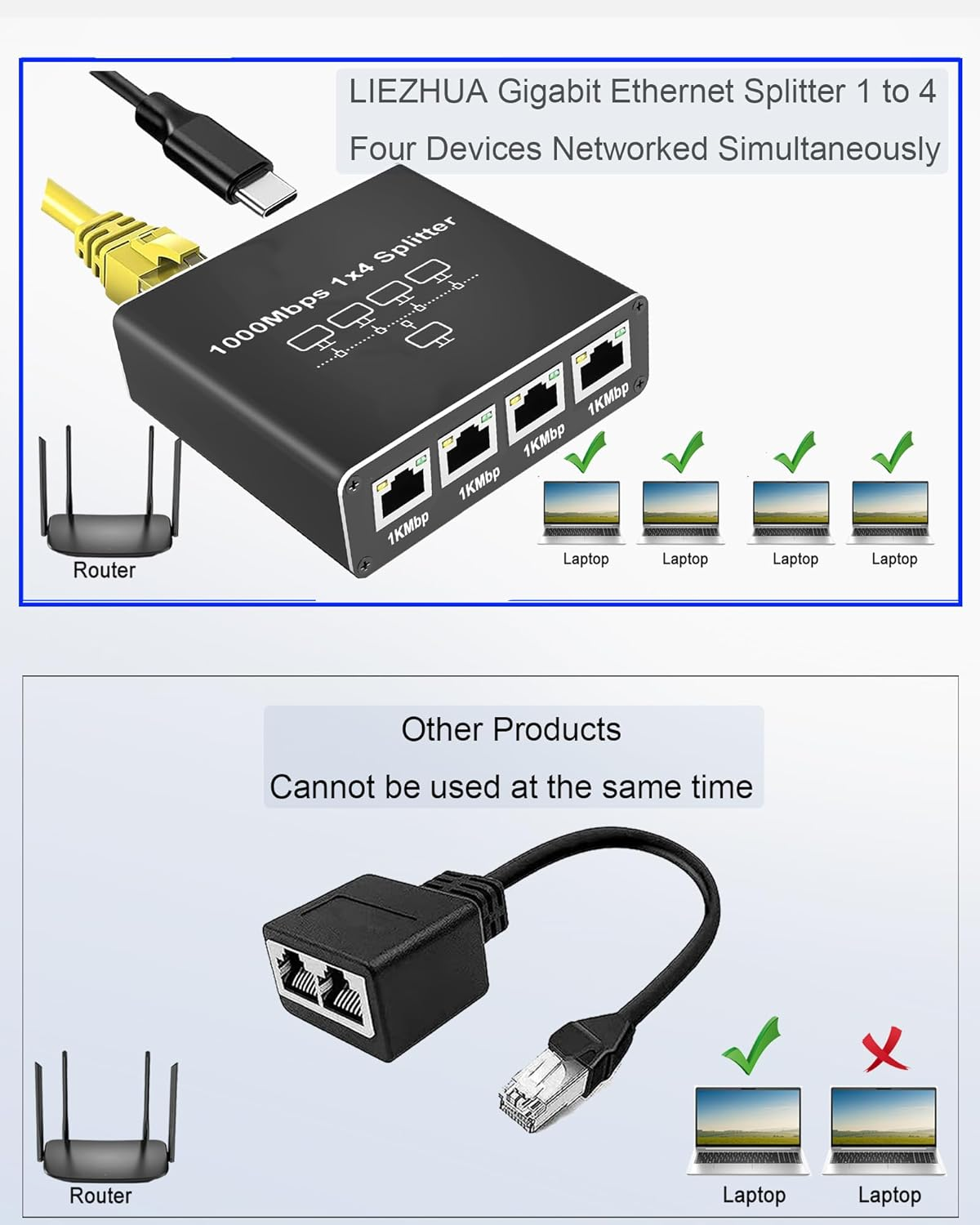 LIEZHUA Gigabit Ethernet Splitter 1 to 4

Four Devices Networked Simultaneously

1000Mbps 1x4 Splitter

1KMbp

1KMbp

1KMbp

1KMbp

Router

Laptop

Laptop

Laptop

Laptop

Other Products

Cannot be used at the same time

Router

Laptop

Laptop