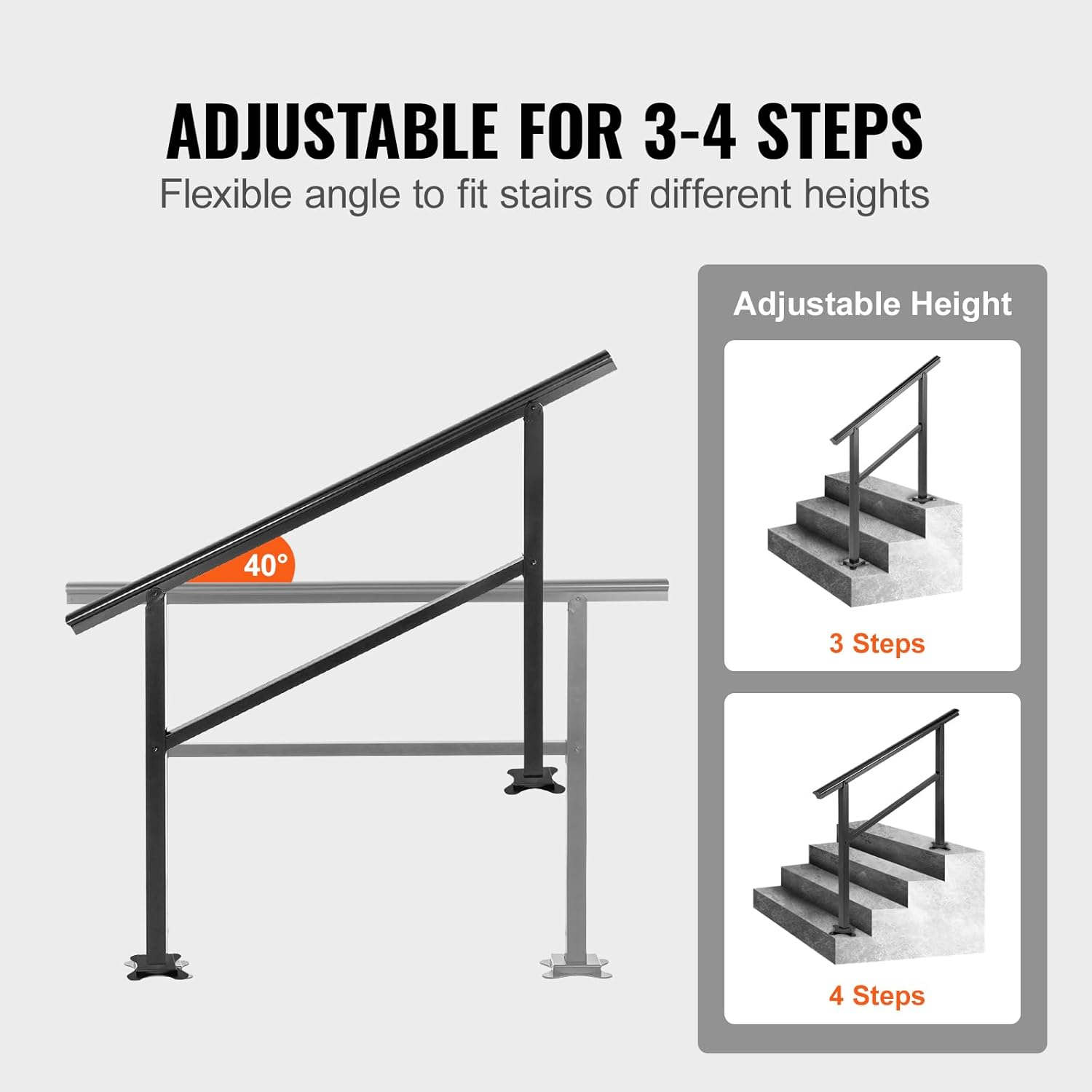 ADJUSTABLE FOR 3-4 STEPS
Flexible angle to fit stairs of different heights

40°

Adjustable Height

3 Steps

4 Steps