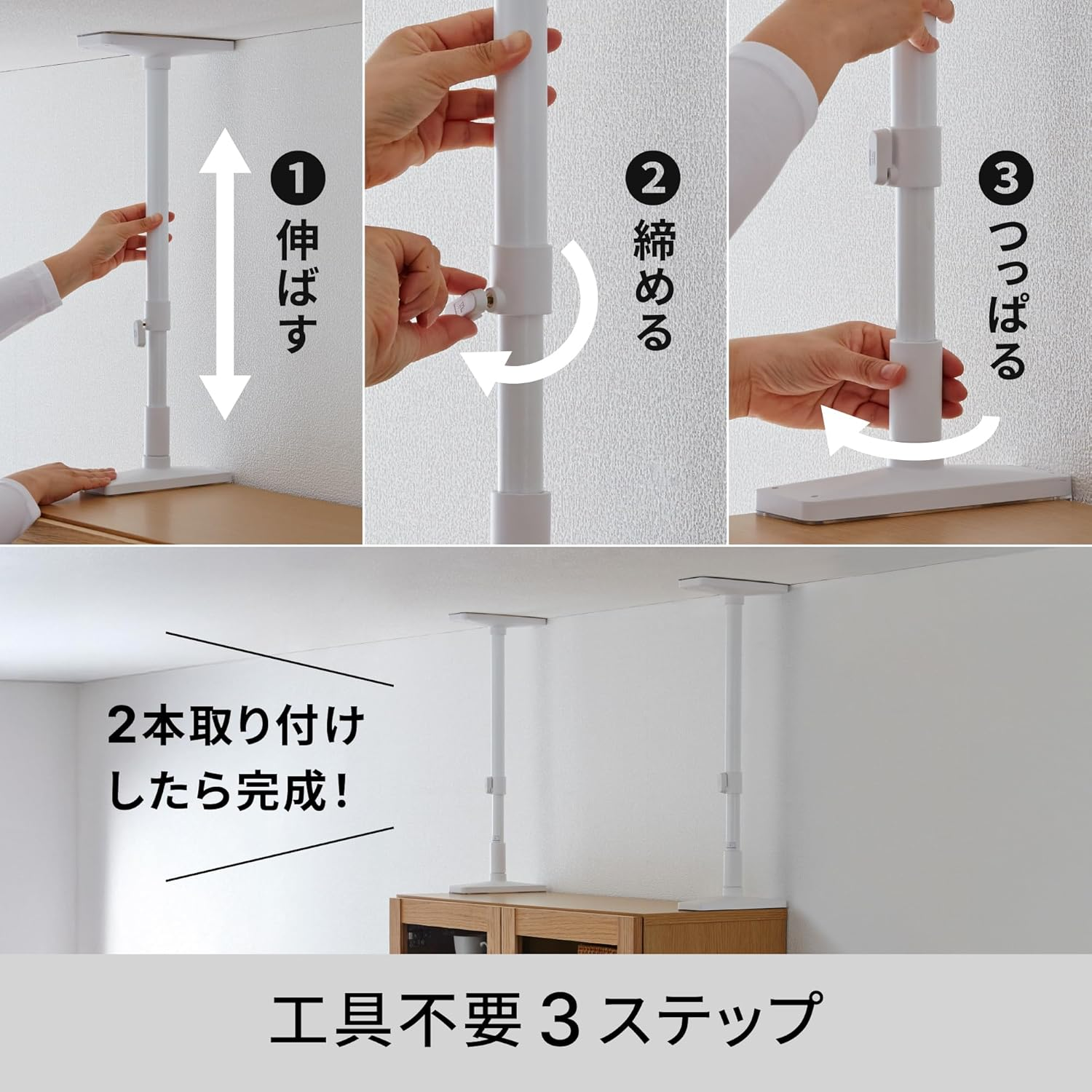 ❶ 伸ばす

❷ 締める

❸ つっぱる

2本取り付けしたら完成！

工具不要 3 ステップ