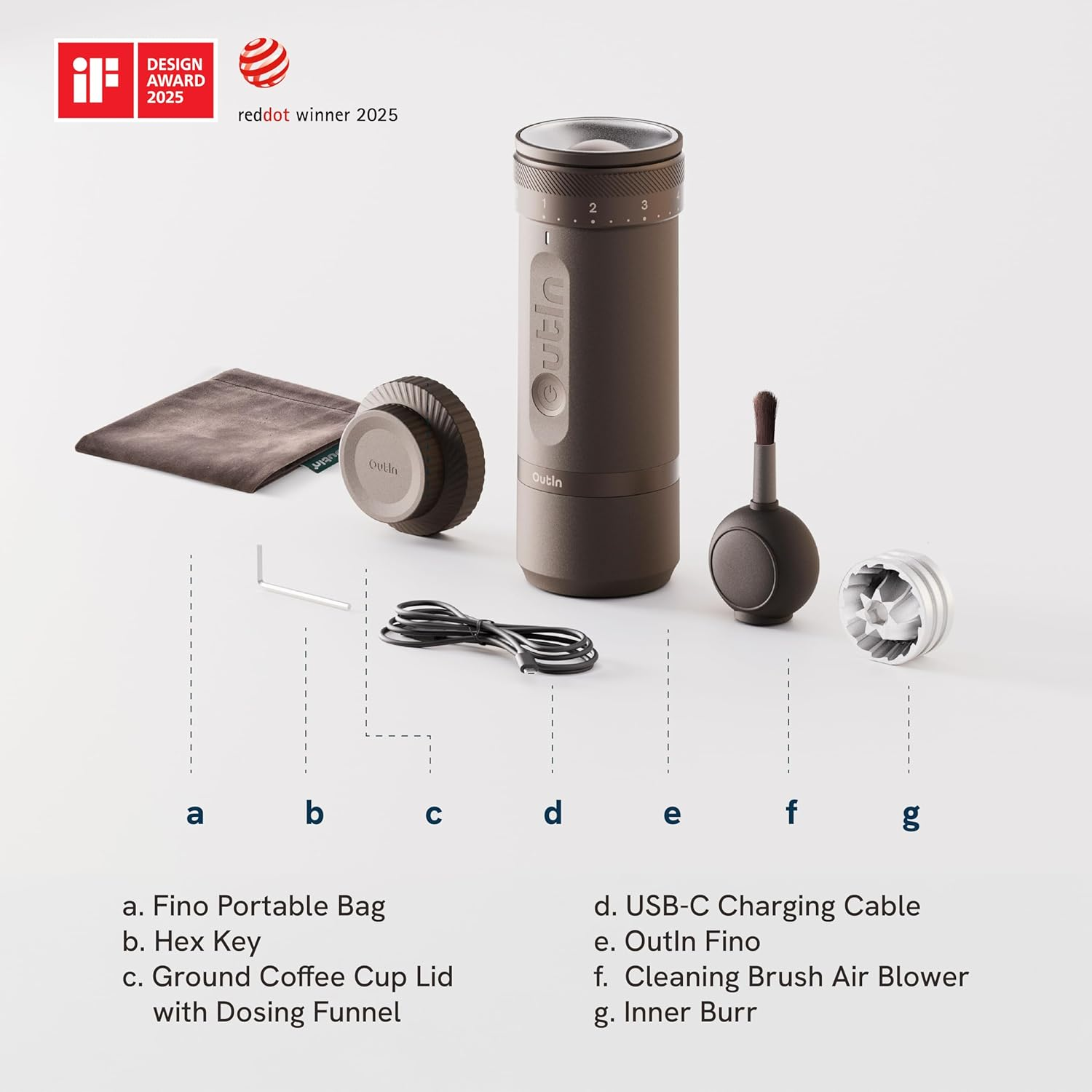 iF DESIGN AWARD 2025

reddot winner 2025

1 2 3

OutIn

OutIn

OutIn

OutIn

a b c d e f g

a. Fino Portable Bag
b. Hex Key
c. Ground Coffee Cup Lid with Dosing Funnel

d. USB-C Charging Cable
e. OutIn Fino
f. Cleaning Brush Air Blower
g. Inner Burr