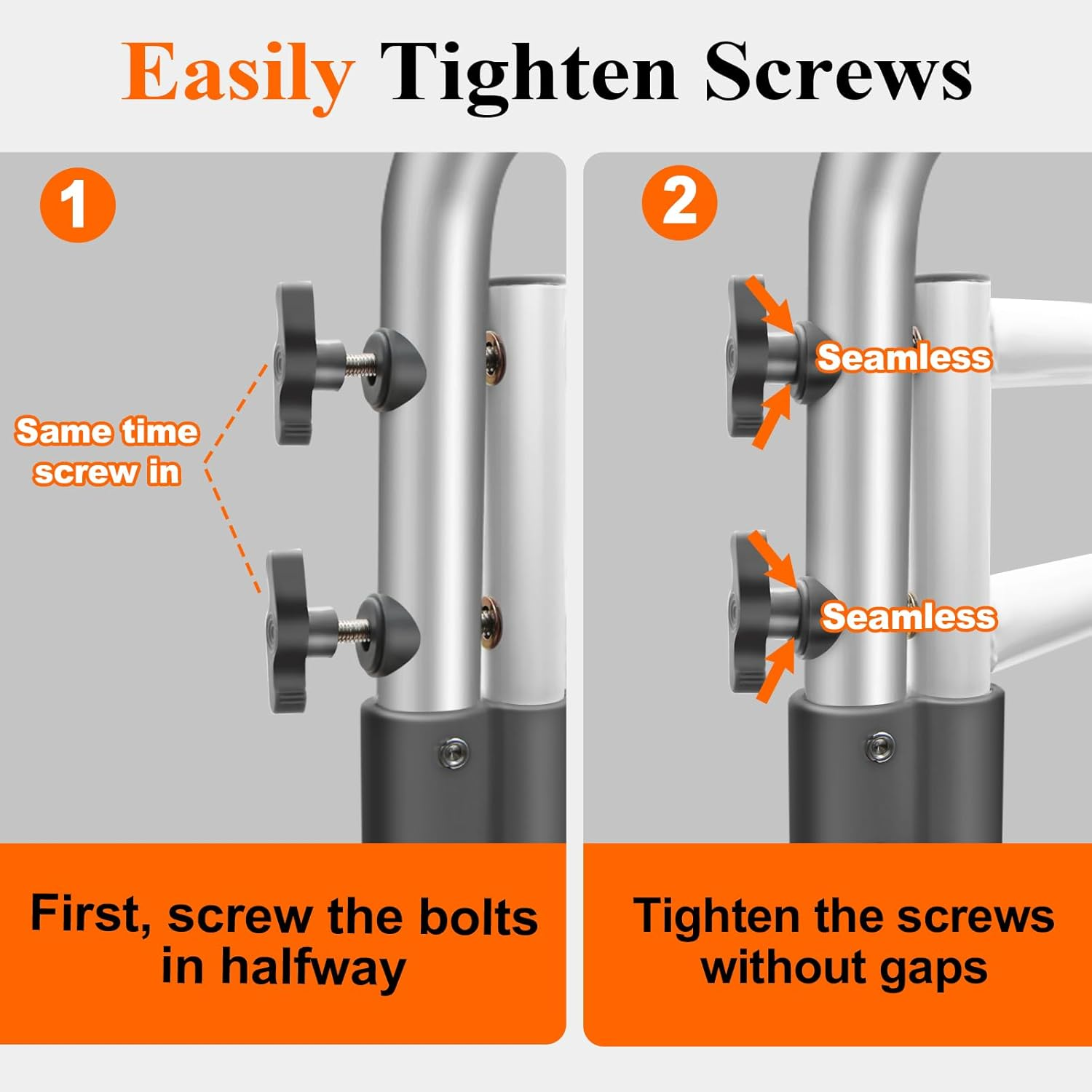 Easily Tighten Screws

1

Same time screw in

First, screw the bolts in halfway

2

Seamless

Seamless

Tighten the screws without gaps