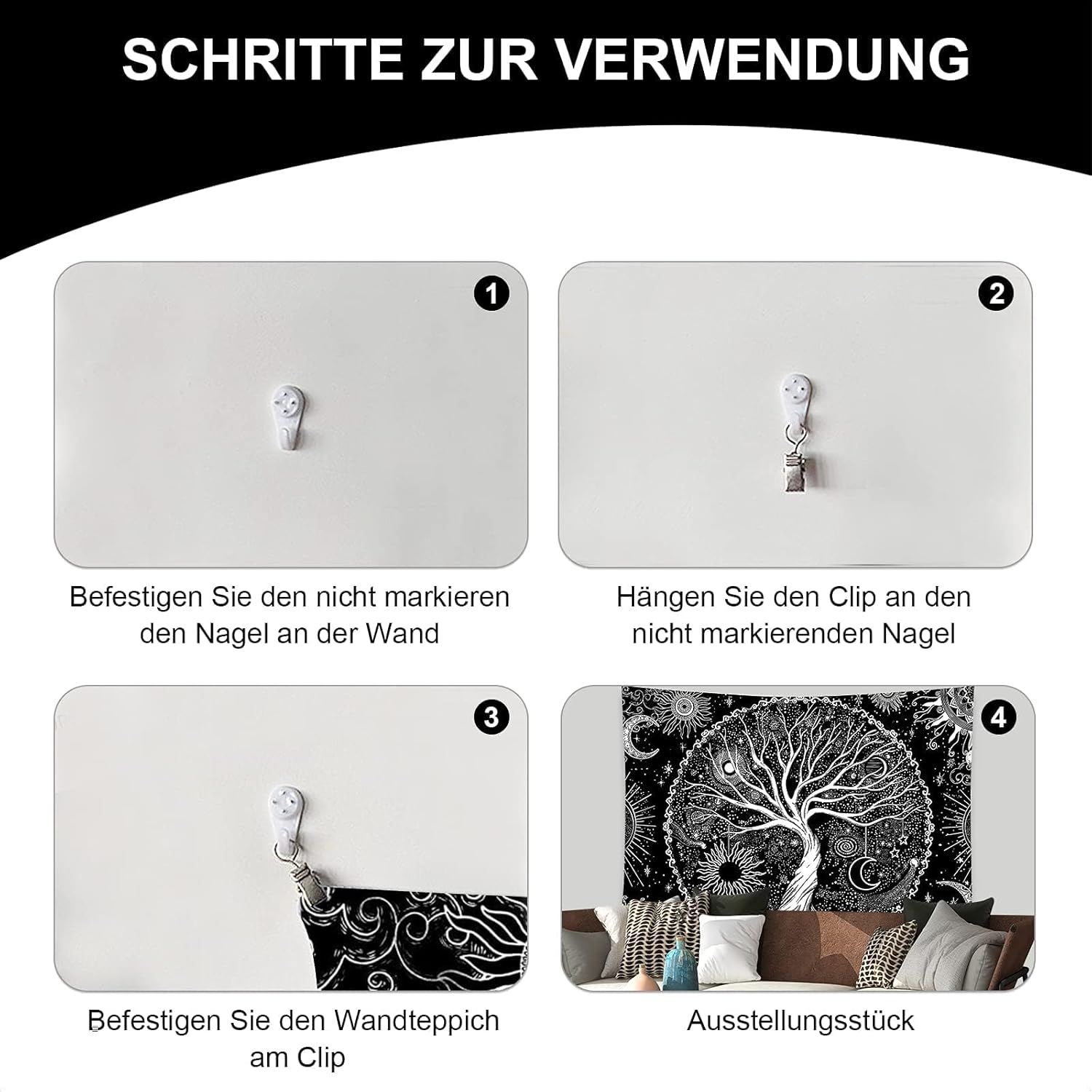 SCHRITTE ZUR VERWENDUNG

1

Befestigen Sie den nicht markieren den Nagel an der Wand

2

Hängen Sie den Clip an den nicht markierenden Nagel

3

Befestigen Sie den Wandteppich am Clip

4

Ausstellungsstück