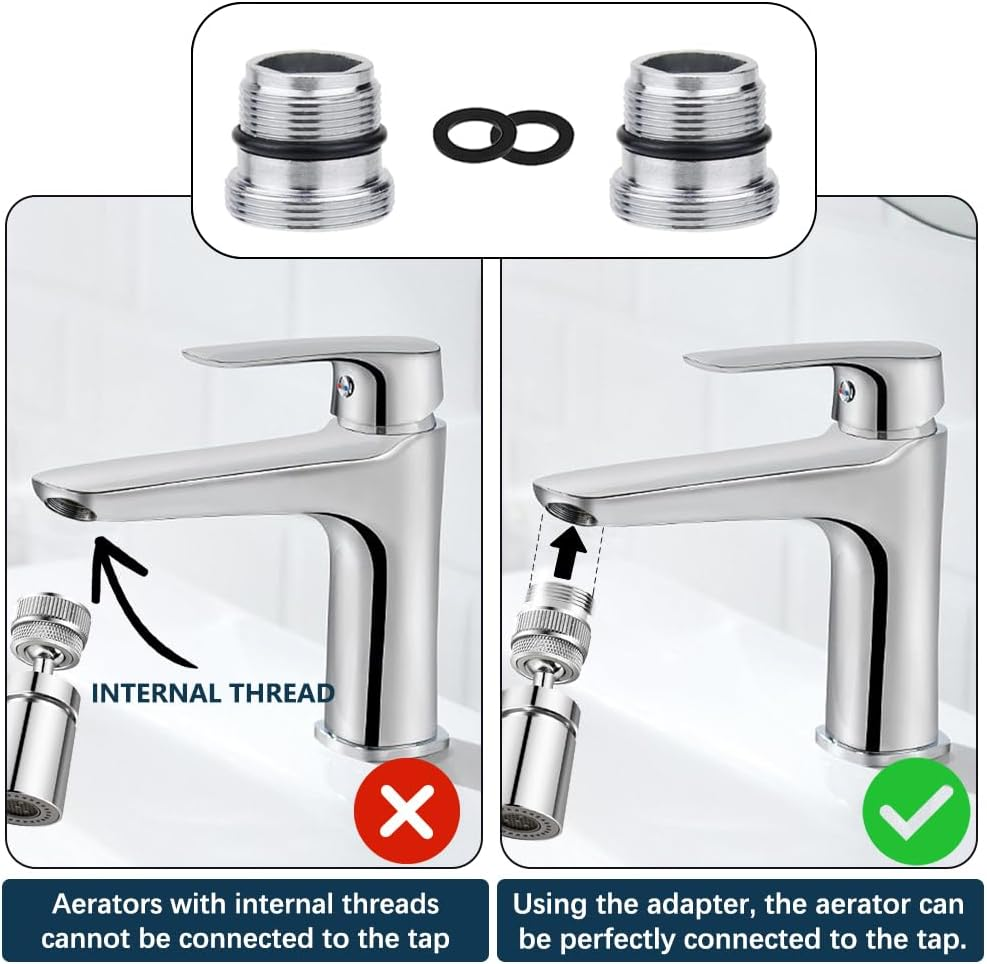 INTERNAL THREAD

Aerators with internal threads cannot be connected to the tap

Using the adapter, the aerator can be perfectly connected to the tap.