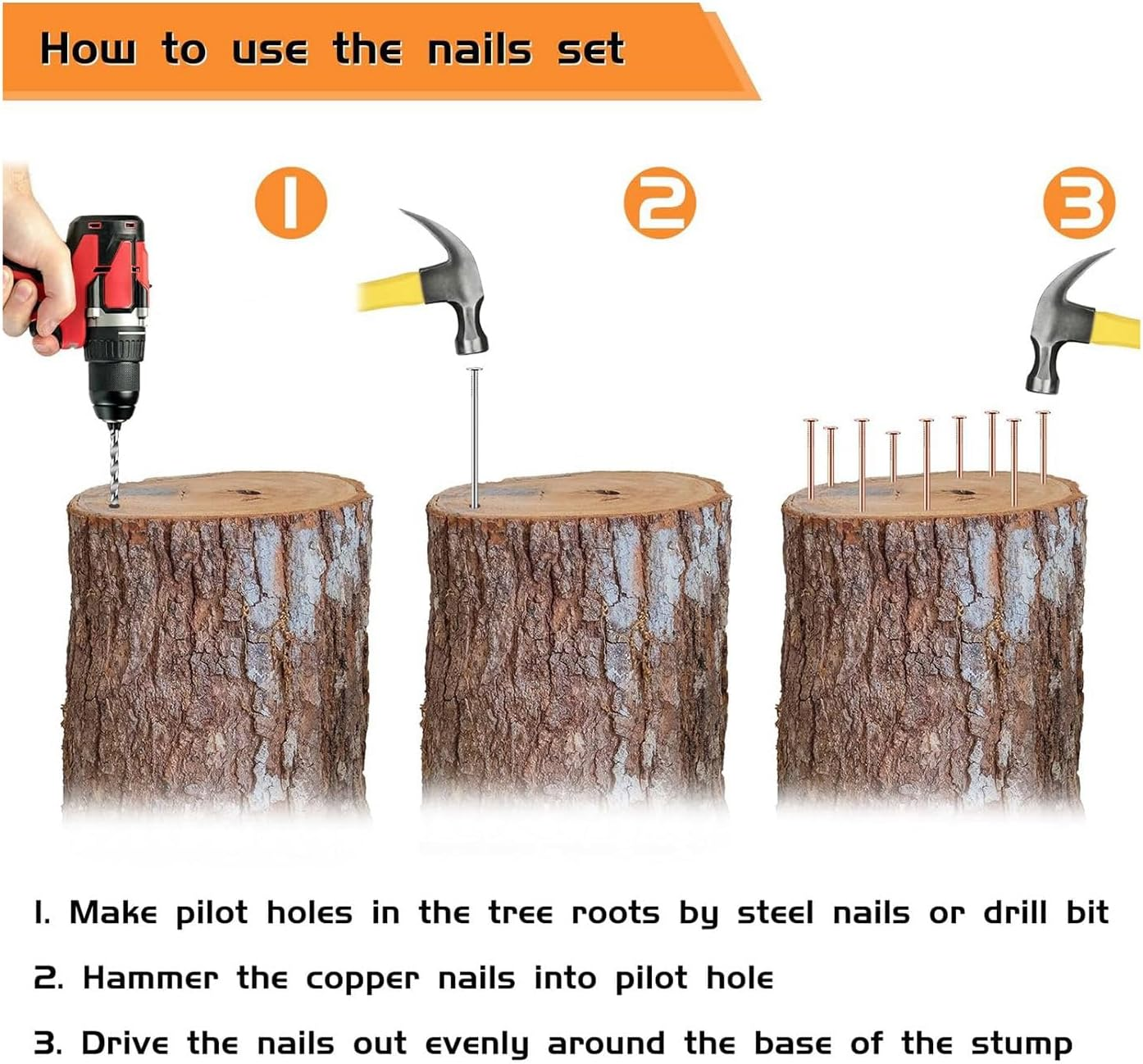 How to use the nails set

1

2

3

1. Make pilot holes in the tree roots by steel nails or drill bit

2. Hammer the copper nails into pilot hole

3. Drive the nails out evenly around the base of the stump