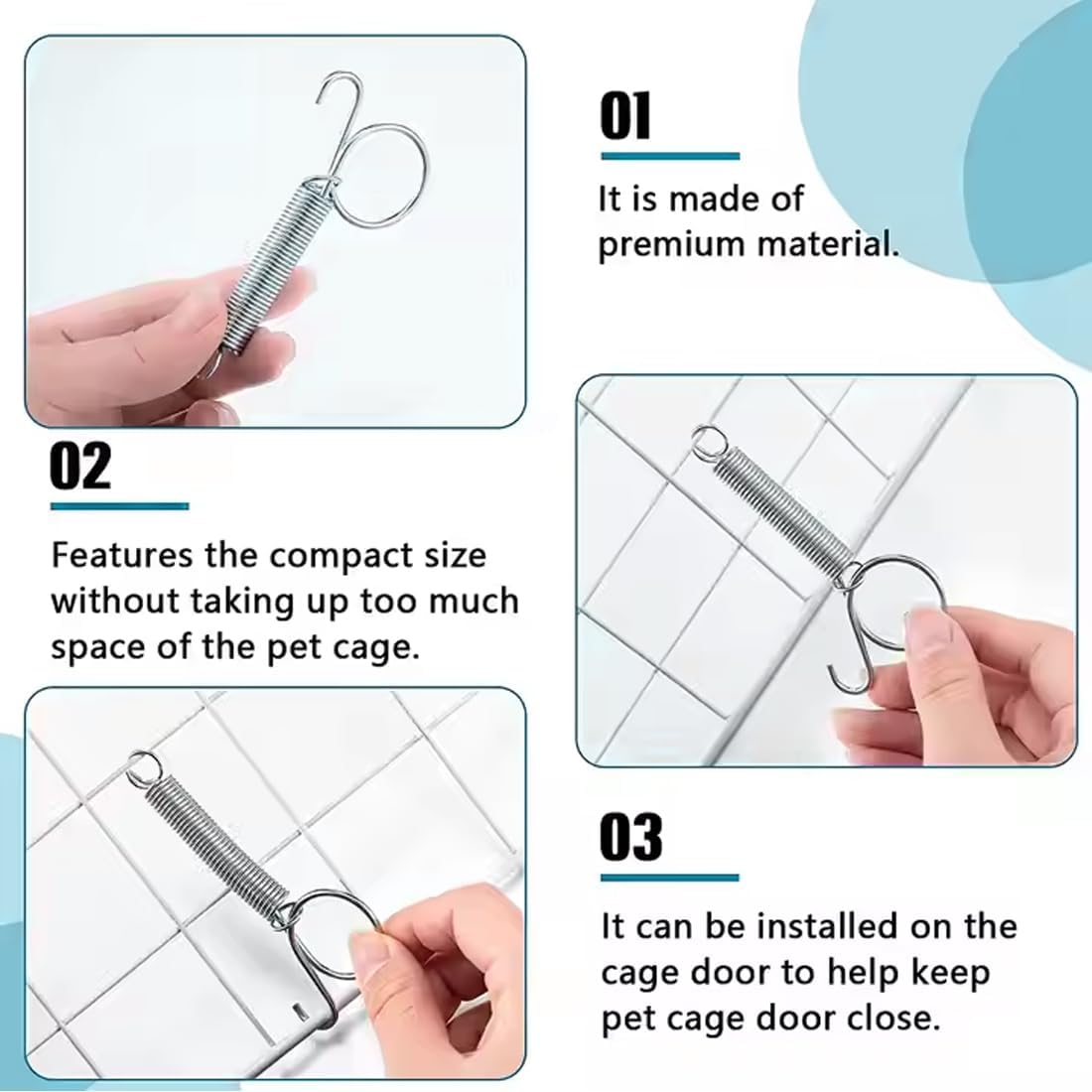 01

It is made of premium material.

02

Features the compact size without taking up too much space of the pet cage.

03

It can be installed on the cage door to help keep pet cage door close.