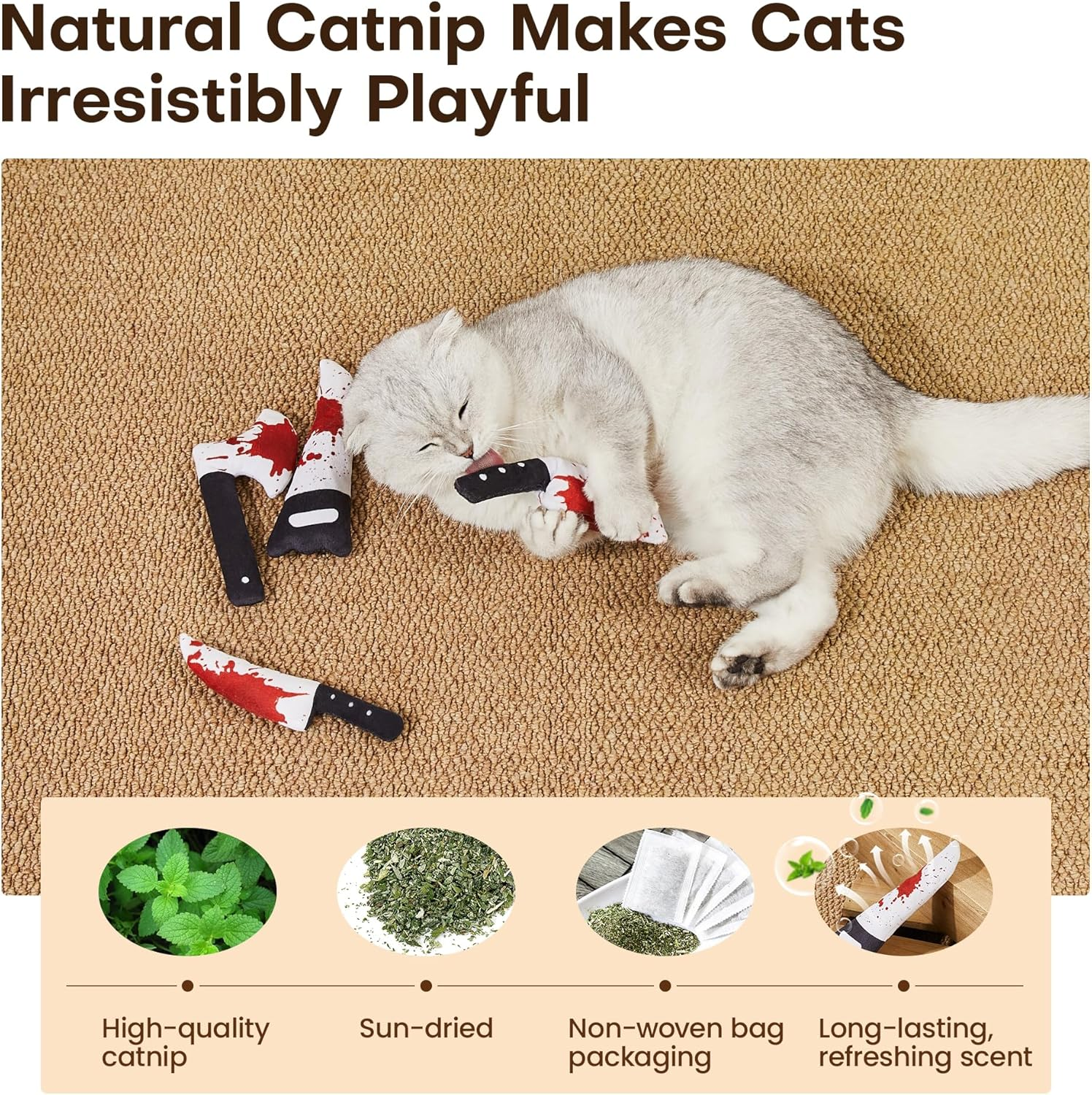 Natural Catnip Makes Cats Irresistibly Playful

High-quality catnip

Sun-dried

Non-woven bag packaging

Long-lasting, refreshing scent