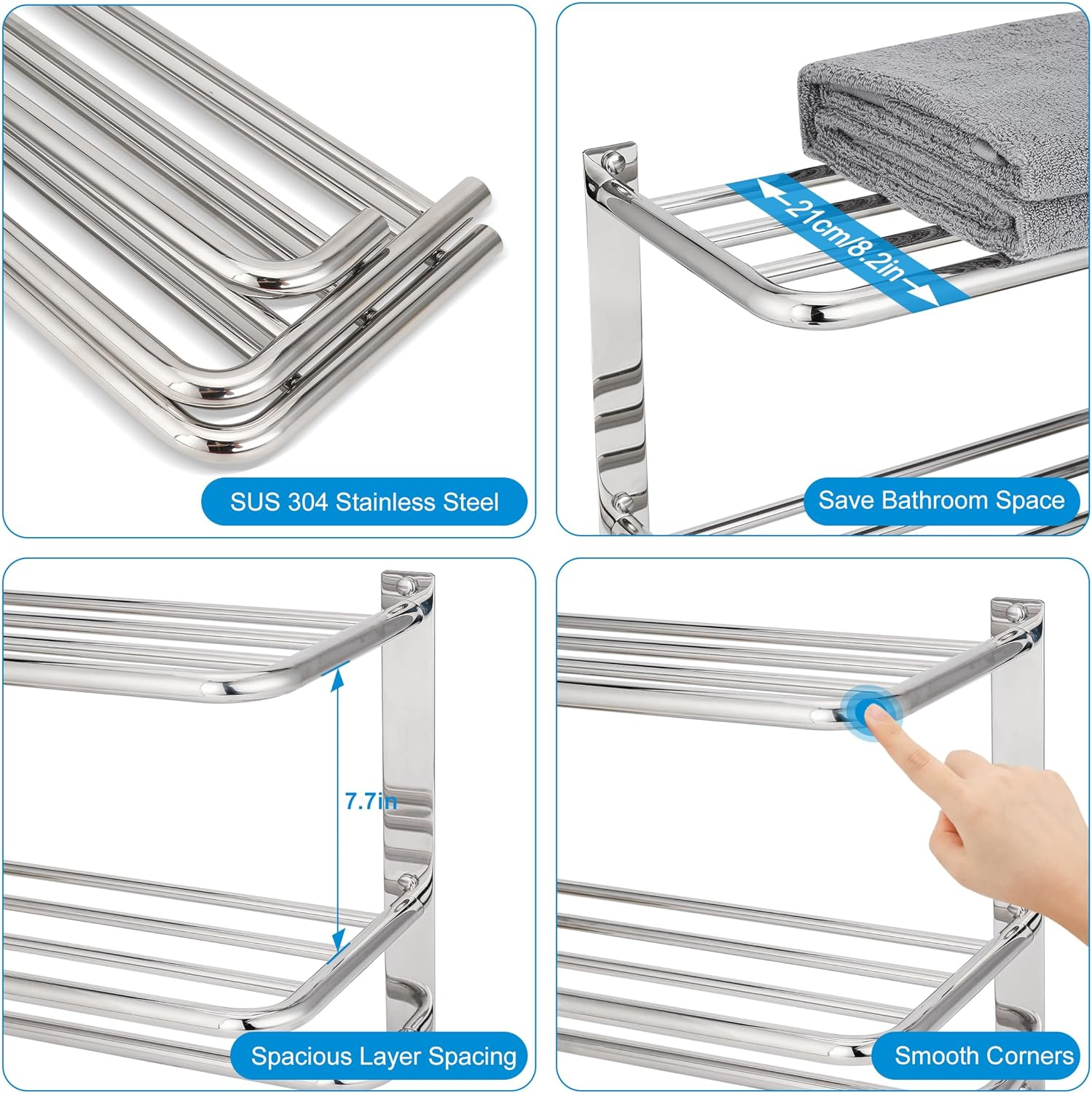 SUS 304 Stainless Steel

21cm/8.2in

Save Bathroom Space

7.7in

Spacious Layer Spacing

Smooth Corners