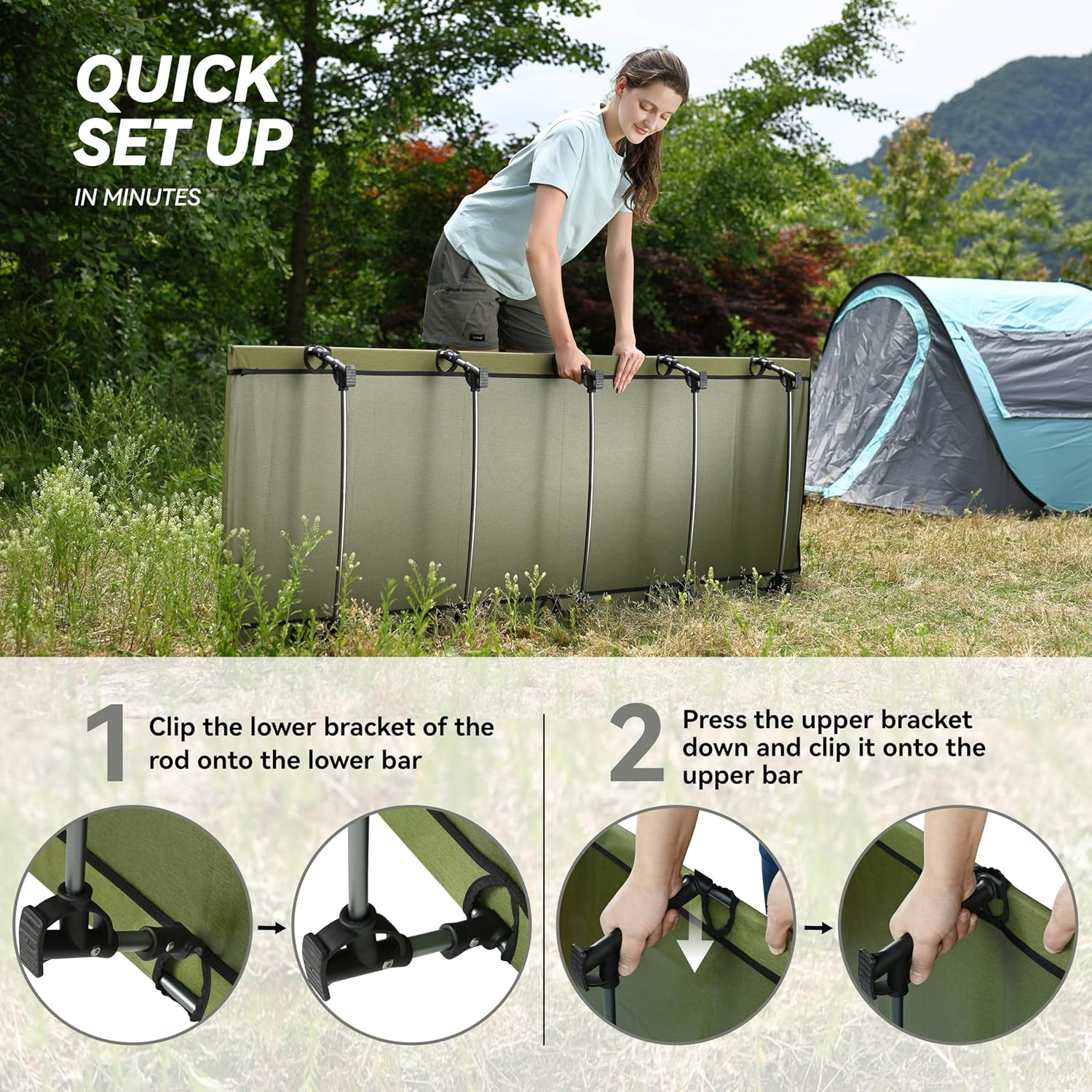 QUICK SET UP
IN MINUTES

1 Clip the lower bracket of the rod onto the lower bar

2 Press the upper bracket down and clip it onto the upper bar