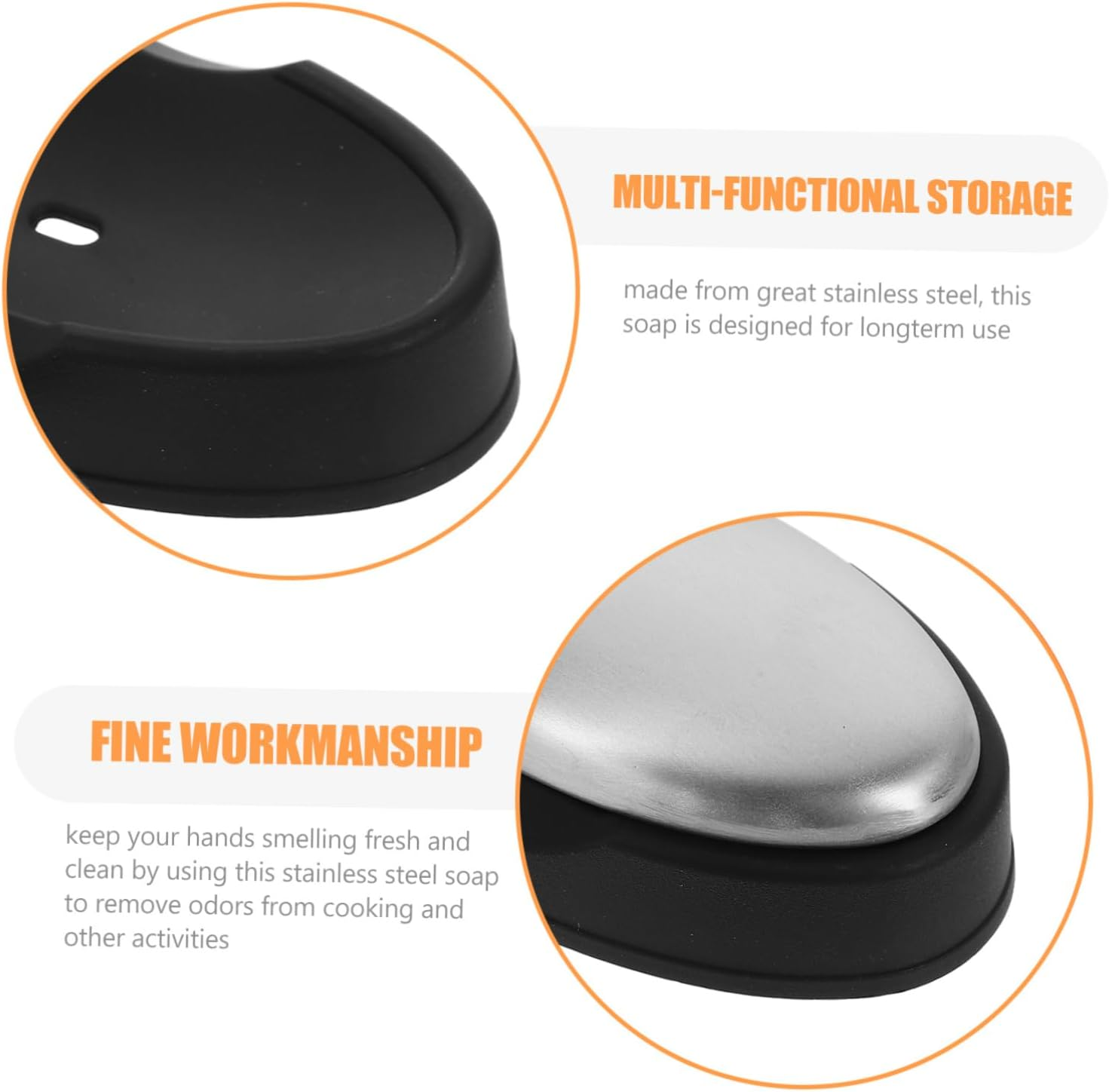 MULTI-FUNCTIONAL STORAGE

made from great stainless steel, this soap is designed for longterm use

FINE WORKMANSHIP

keep your hands smelling fresh and clean by using this stainless steel soap to remove odors from cooking and other activities