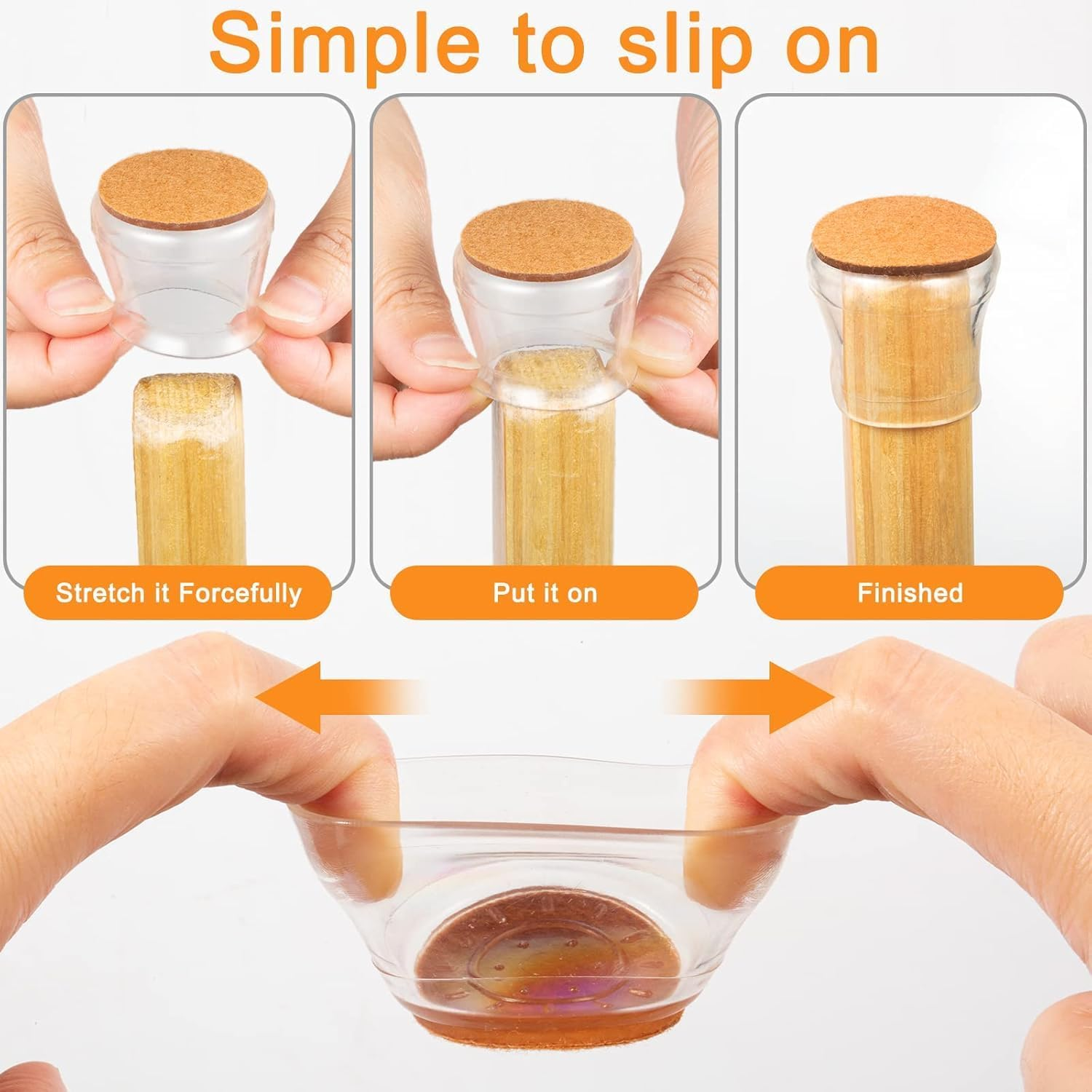 Simple to slip on

Stretch it Forcefully

Put it on

Finished