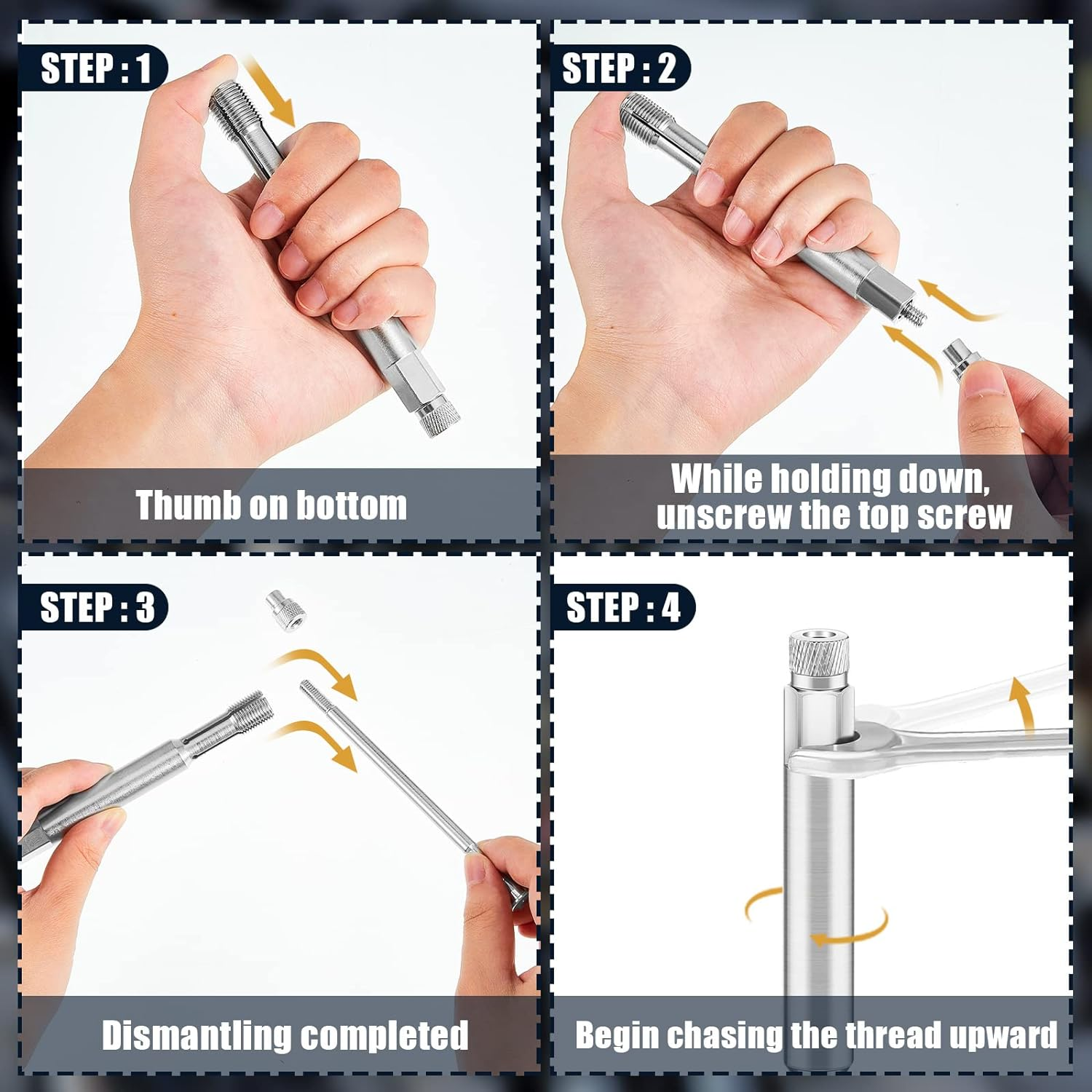 STEP : 1

Thumb on bottom

STEP : 2

While holding down, unscrew the top screw

STEP : 3

Dismantling completed

STEP : 4

Begin chasing the thread upward