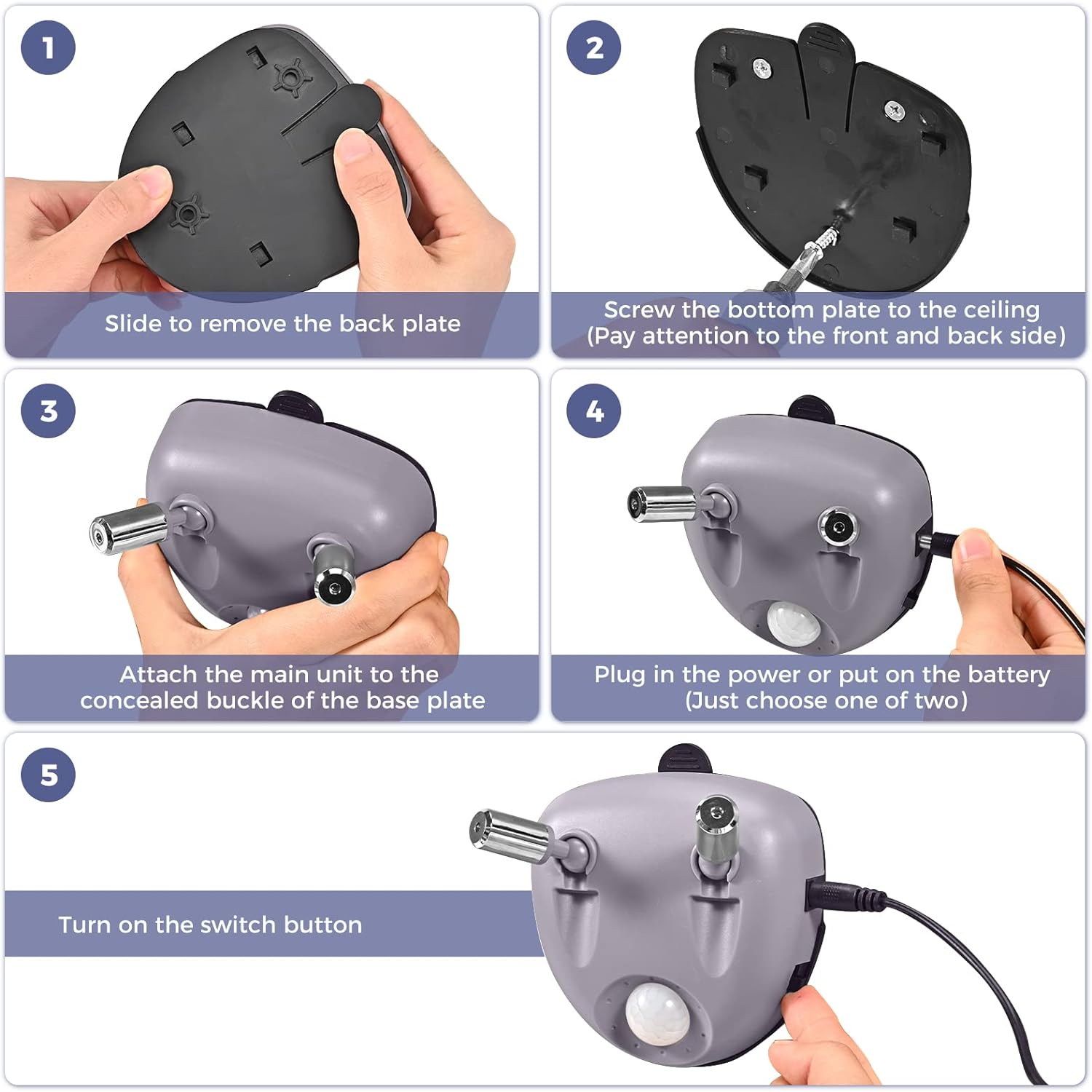 1

Slide to remove the back plate

2

Screw the bottom plate to the ceiling (Pay attention to the front and back side)

3

Attach the main unit to the concealed buckle of the base plate

4

Plug in the power or put on the battery (Just choose one of two)

5

Turn on the switch button