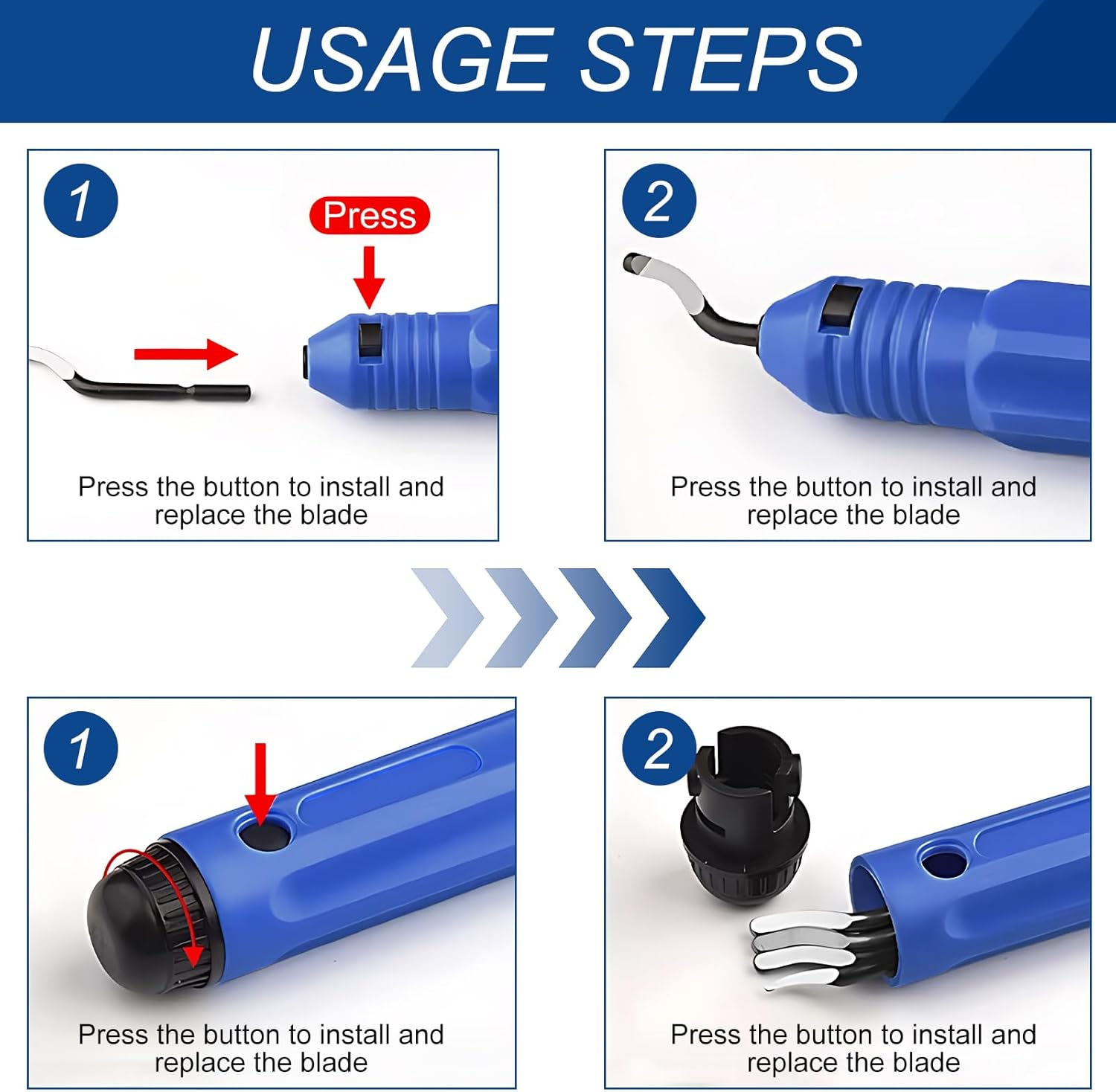 USAGE STEPS

1

Press

Press the button to install and replace the blade

2

Press the button to install and replace the blade

1

Press the button to install and replace the blade

2

Press the button to install and replace the blade