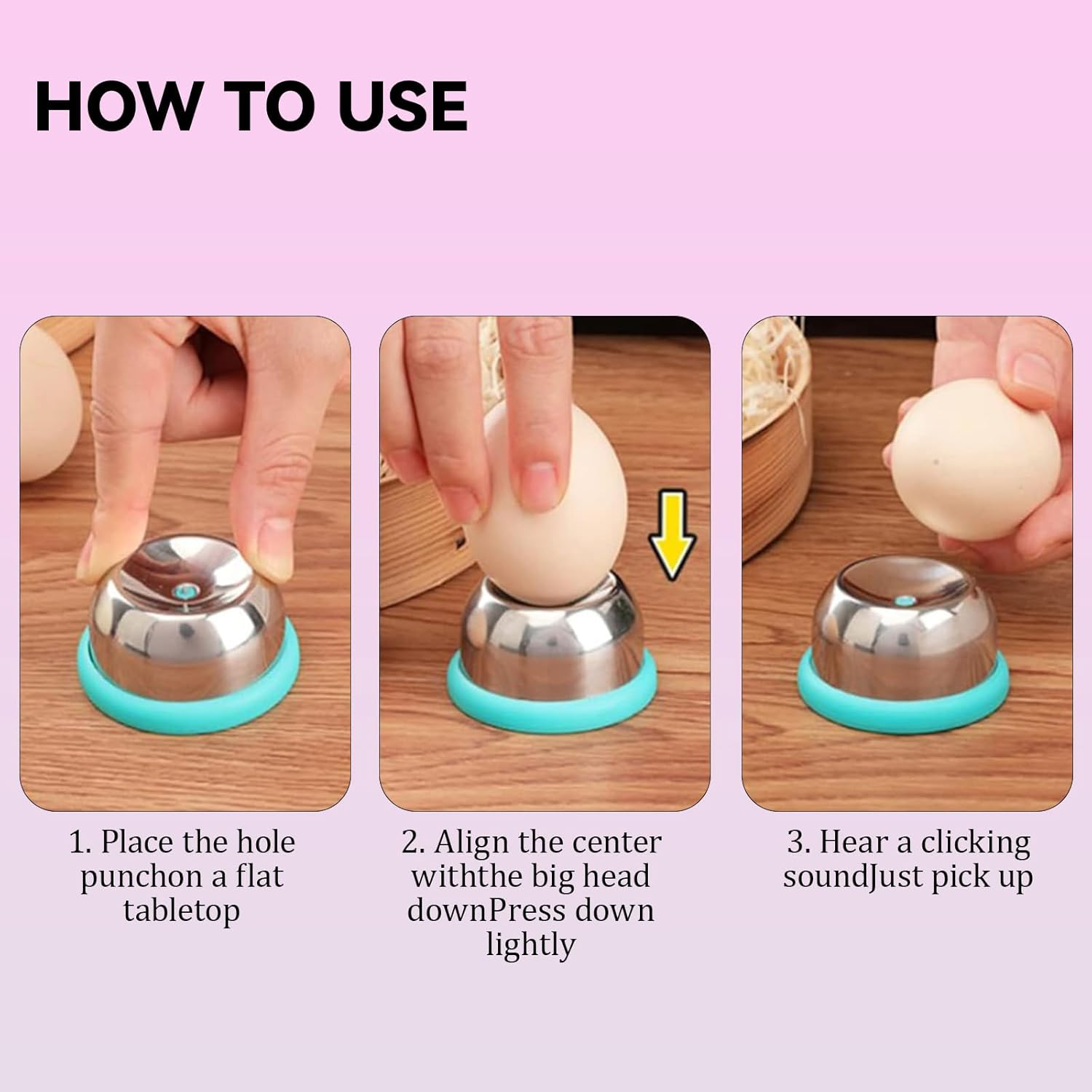 HOW TO USE

1. Place the hole punchon a flat tabletop

2. Align the center withthe big head downPress down lightly

3. Hear a clicking soundJust pick up