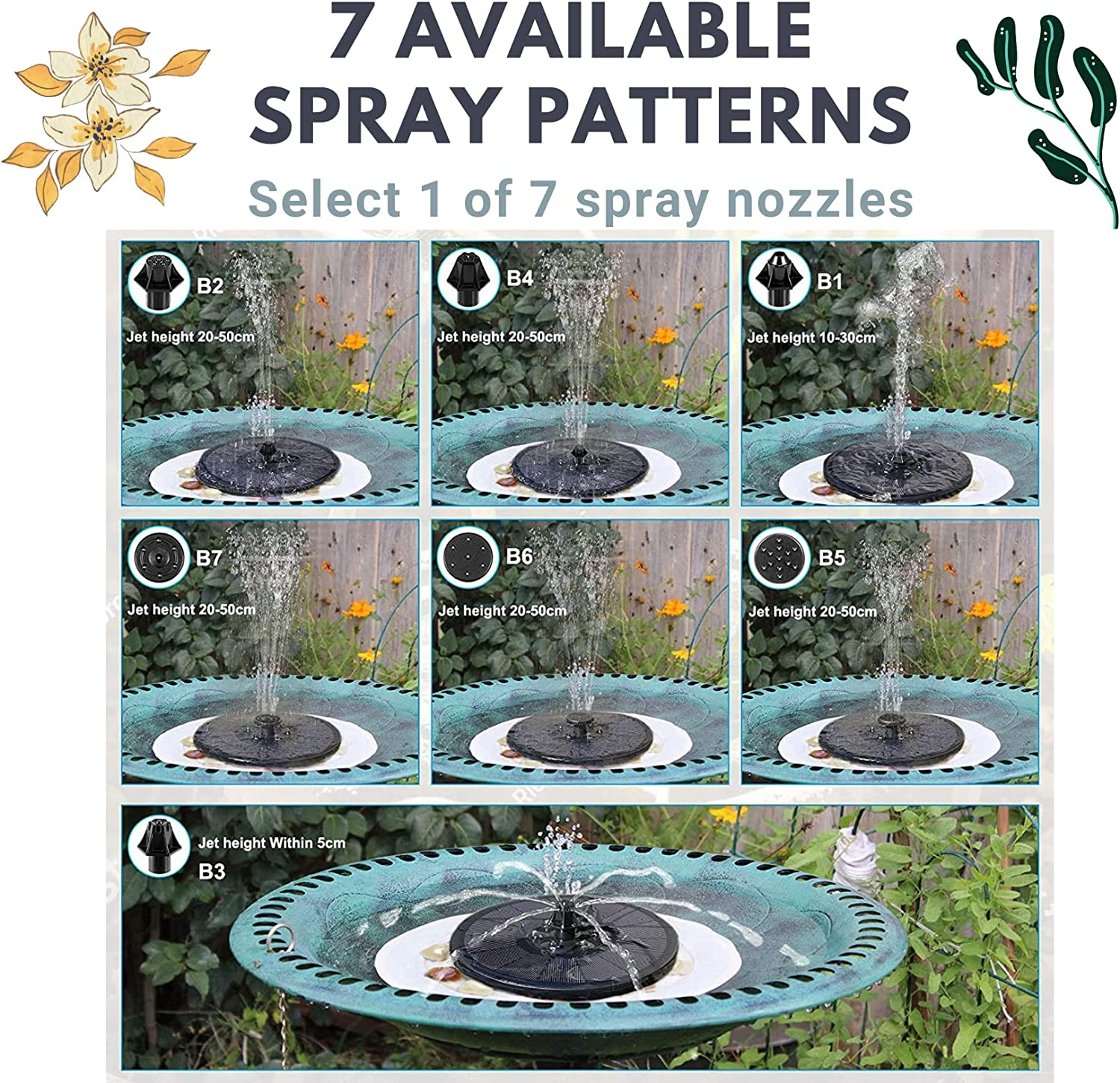 7 AVAILABLE SPRAY PATTERNS

Select 1 of 7 spray nozzles

B2
Jet height 20-50cm

B4
Jet height 20-50cm

B1
Jet height 10-30cm

B7
Jet height 20-50cm

B6
Jet height 20-50cm

B5
Jet height 20-50cm

Jet height Within 5cm
B3