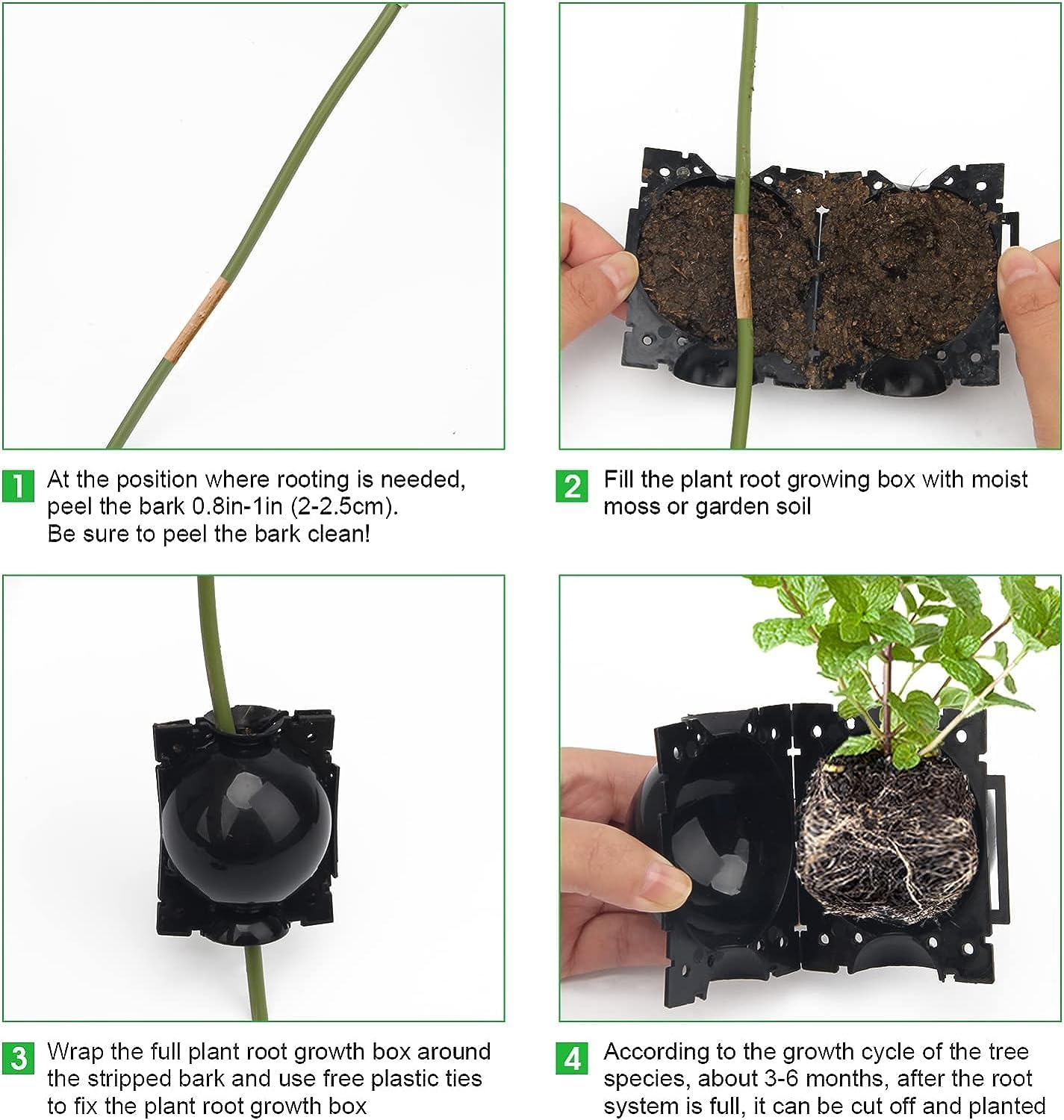 1 At the position where rooting is needed, peel the bark 0.8in-1in (2-2.5cm). Be sure to peel the bark clean!

2 Fill the plant root growing box with moist moss or garden soil

3 Wrap the full plant root growth box around the stripped bark and use free plastic ties to fix the plant root growth box

4 According to the growth cycle of the tree species, about 3-6 months, after the root system is full, it can be cut off and planted