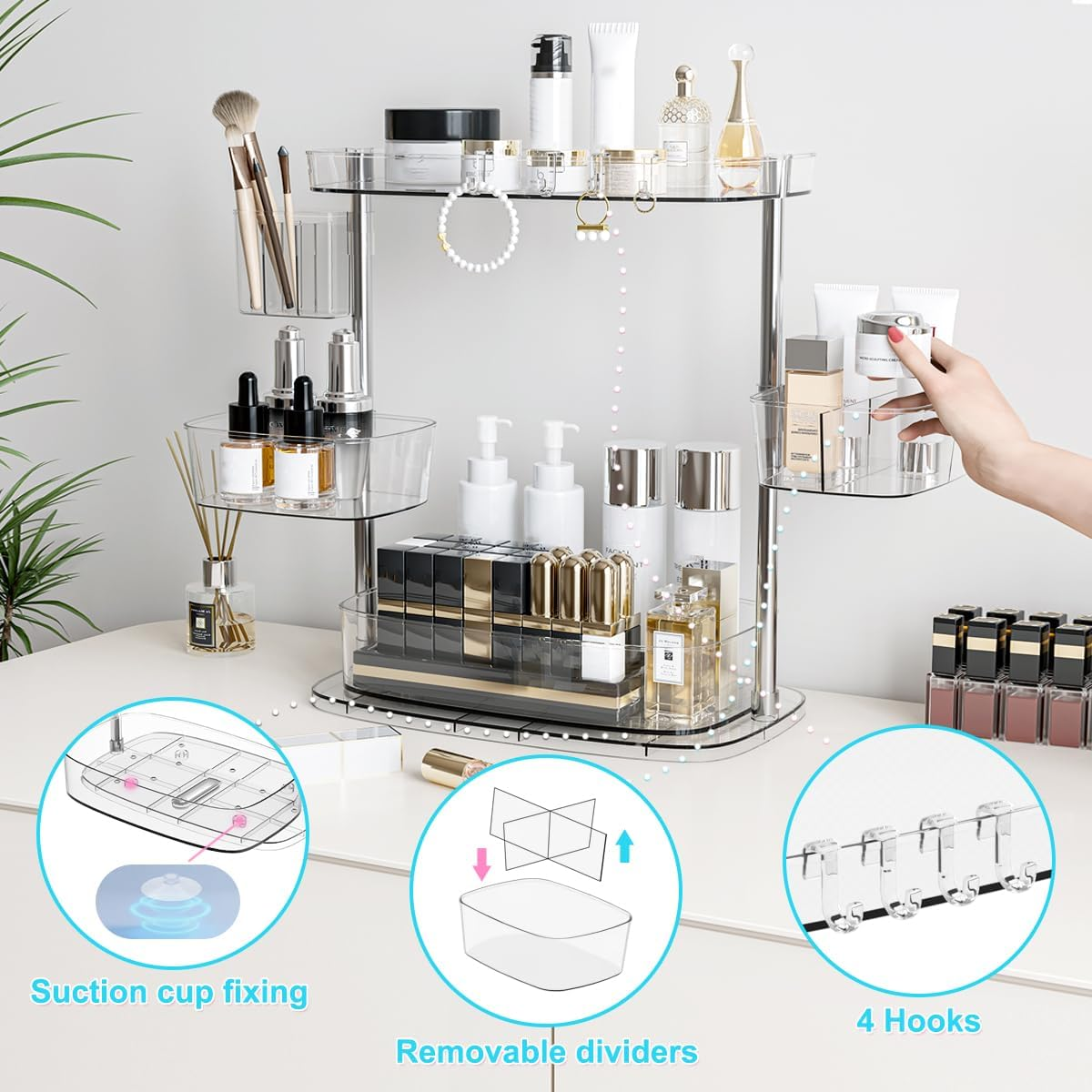 Suction cup fixing

Removable dividers

4 Hooks