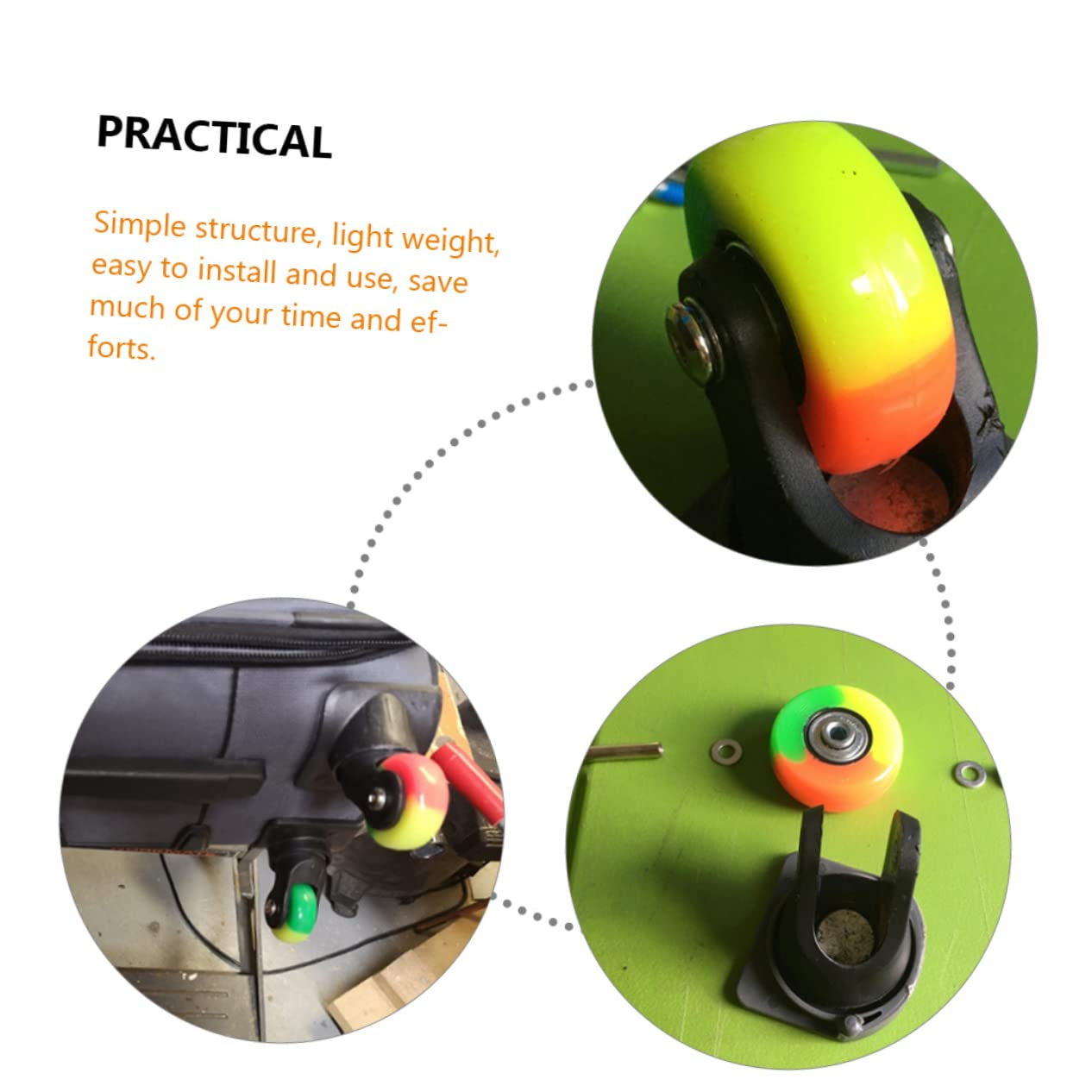 PRACTICAL

Simple structure, light weight, easy to install and use, save much of your time and efforts.