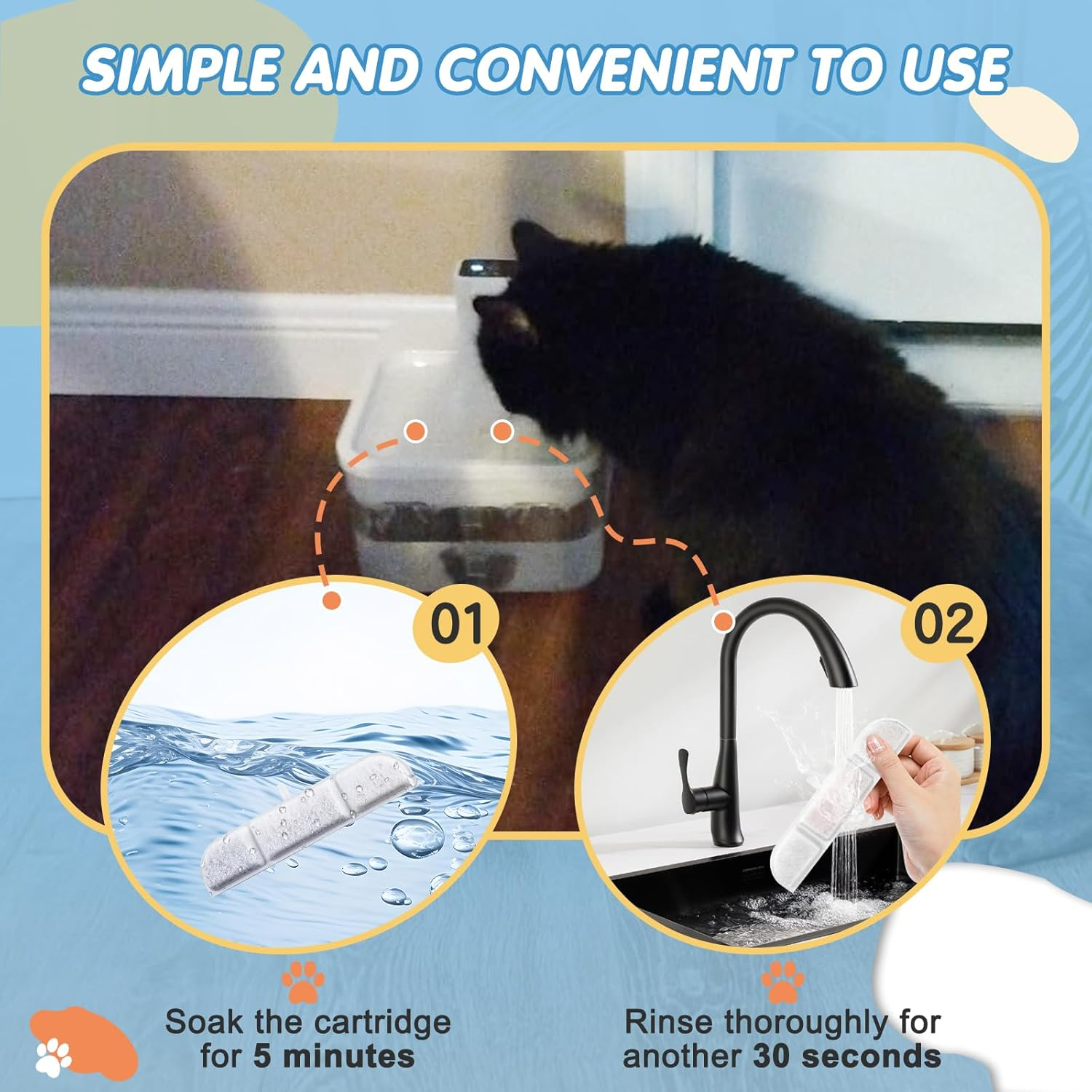 SIMPLE AND CONVENIENT TO USE

01

02

Soak the cartridge for 5 minutes

Rinse thoroughly for another 30 seconds